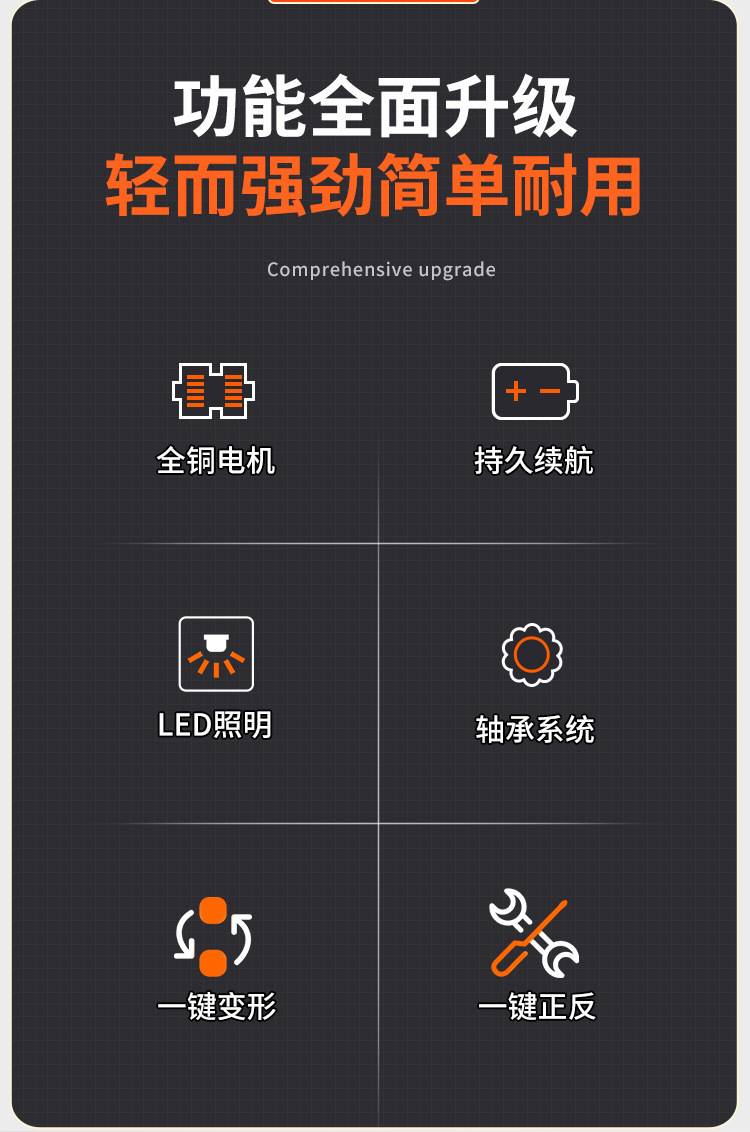 功能全面升级
轻而强劲简单耐用

Comprehensive upgrade

全铜电机

持久续航

LED照明

轴承系统

一键变形

一键正反