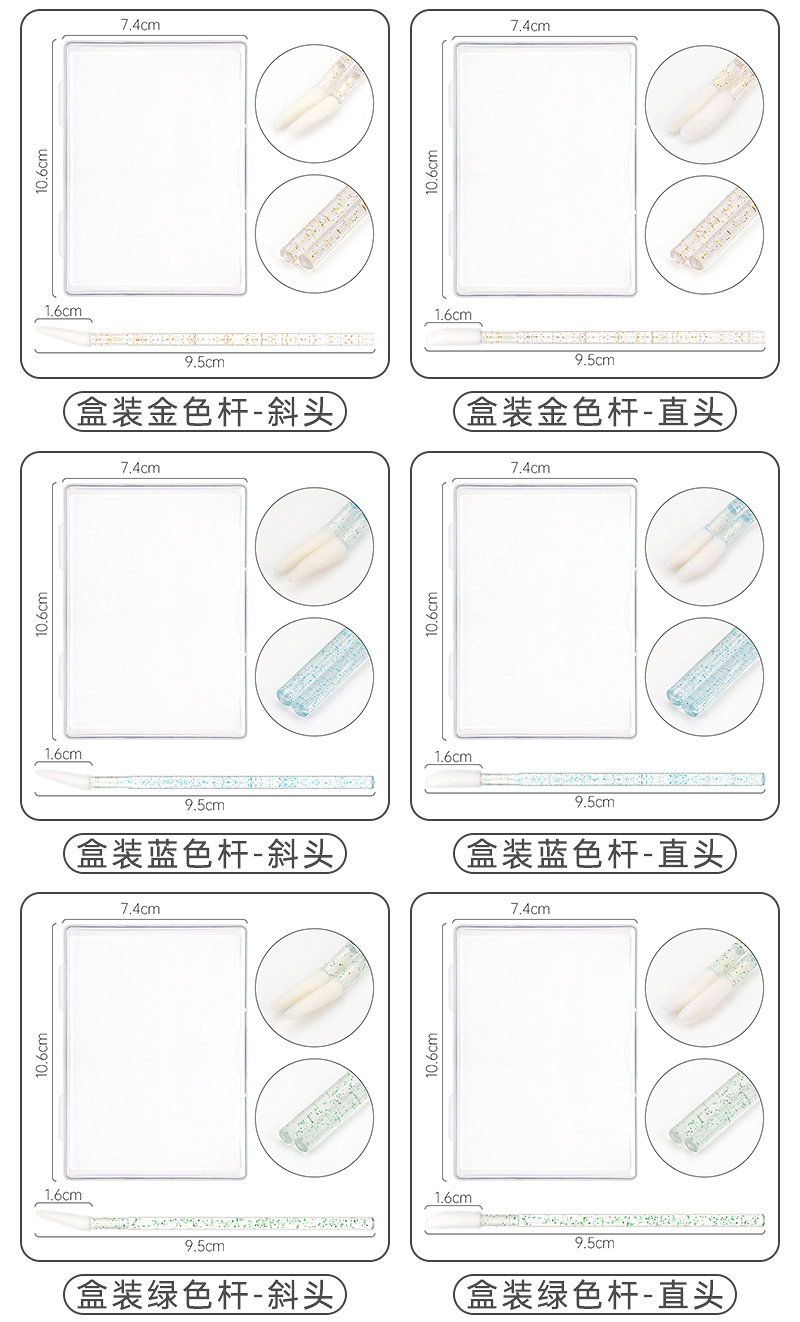 7.4cm
10.6cm
1.6cm
9.5cm
盒装金色杆-斜头

7.4cm
10.6cm
1.6cm
9.5cm
盒装金色杆-直头

7.4cm
10.6cm
1.6cm
9.5cm
盒装蓝色杆-斜头

7.4cm
10.6cm
1.6cm
9.5cm
盒装蓝色杆-直头

7.4cm
10.6cm
1.6cm
9.5cm
盒装绿色杆-斜头

7.4cm
10.6cm
1.6cm
9.5cm
盒装绿色杆-直头