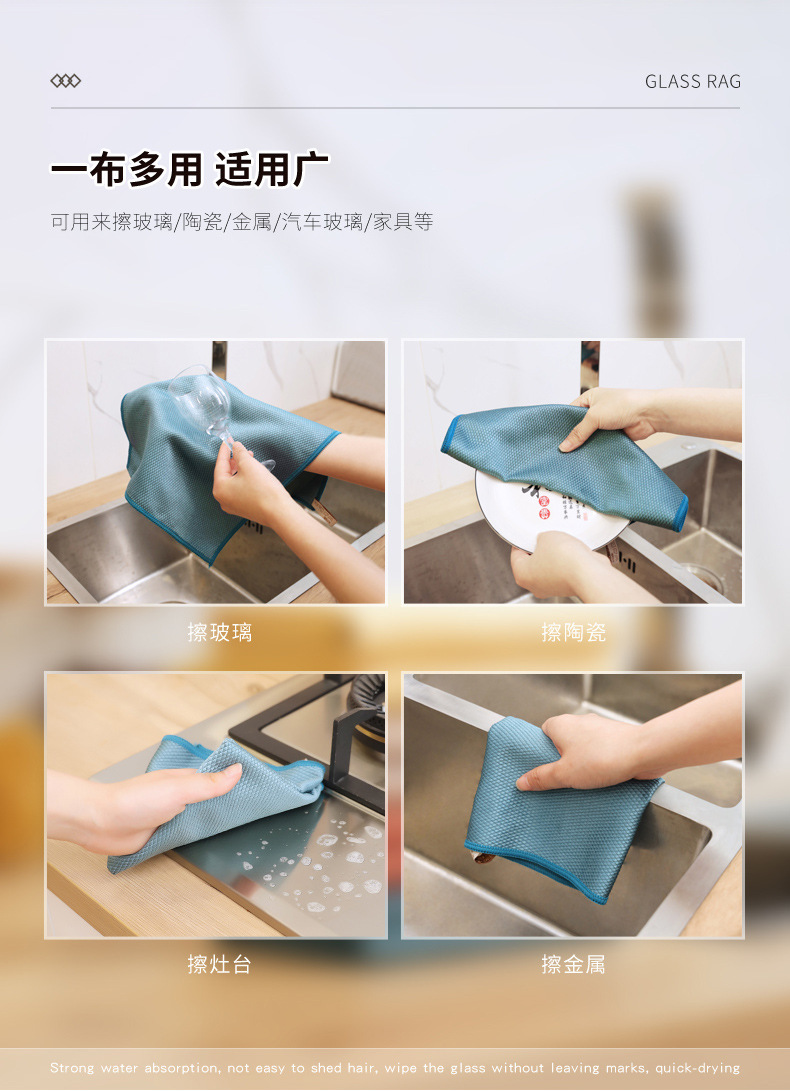 GLASS RAG

一布多用 适用广

可用来擦玻璃/陶瓷/金属/汽车玻璃/家具等

擦玻璃

擦陶瓷

擦灶台

擦金属

Strong water absorption, not easy to shed hair, wipe the glass without leaving marks, quick-drying