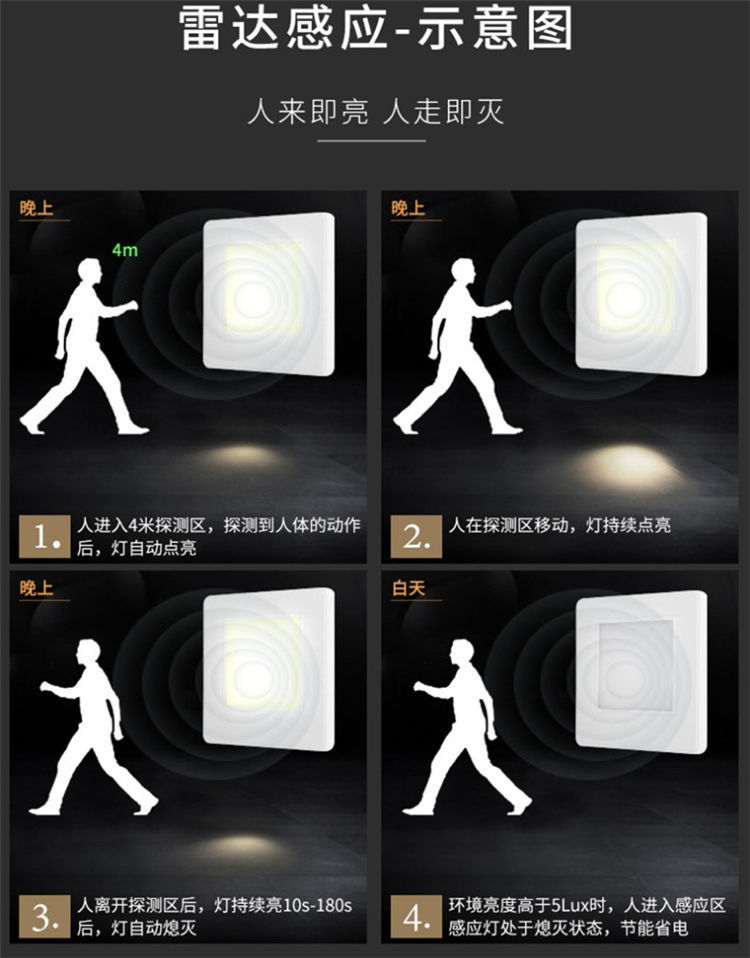 雷达感应-示意图

人来即亮 人走即灭

晚上

4m

1. 人进入4米探测区，探测到人体的动作后，灯自动点亮

晚上

2. 人在探测区移动，灯持续点亮

晚上

3. 人离开探测区后，灯持续亮10s-180s后，灯自动熄灭

白天

4. 环境亮度高于5Lux时，人进入感应区感应灯处于熄灭状态，节能省电