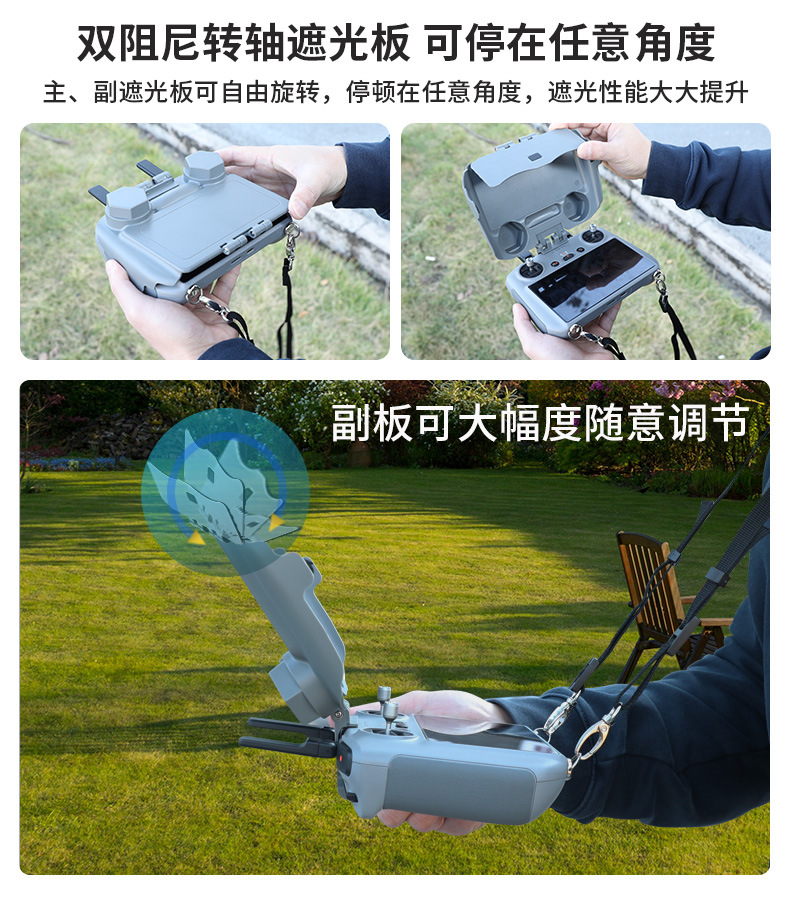 双阻尼转轴遮光板 可停在任意角度

主、副遮光板可自由旋转，停顿在任意角度，遮光性能大大提升

副板可大幅度随意调节