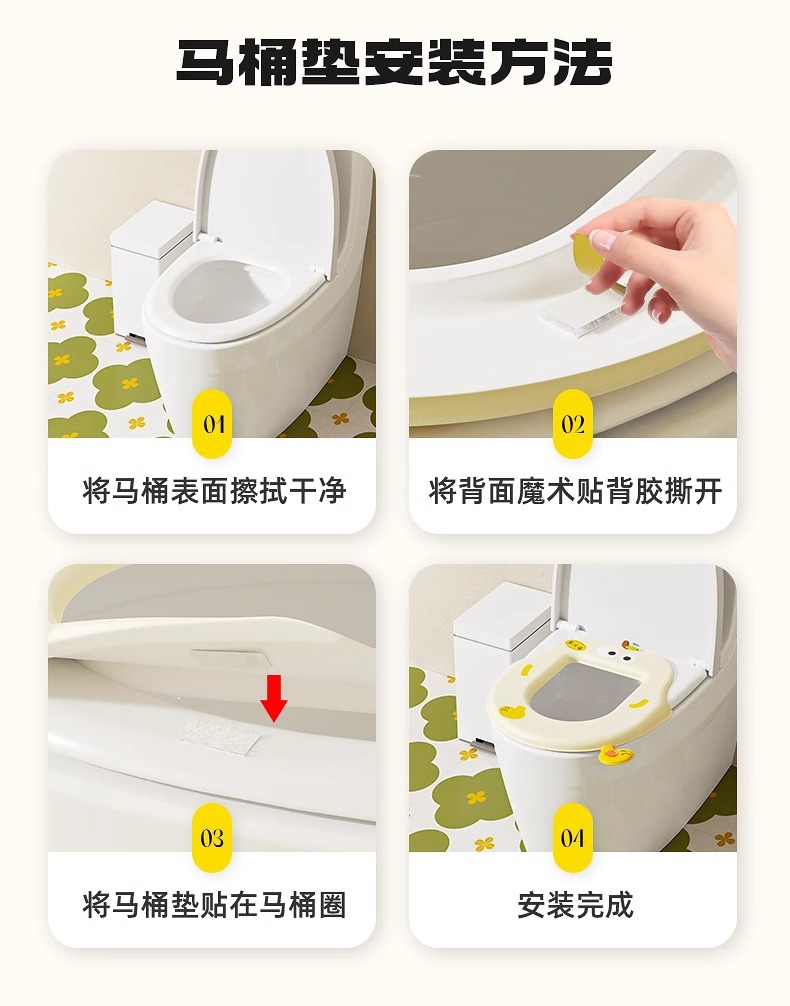 马桶垫安装方法

01
将马桶表面擦拭干净

02
将背面魔术贴背胶撕开

03
将马桶垫贴在马桶圈

04
安装完成