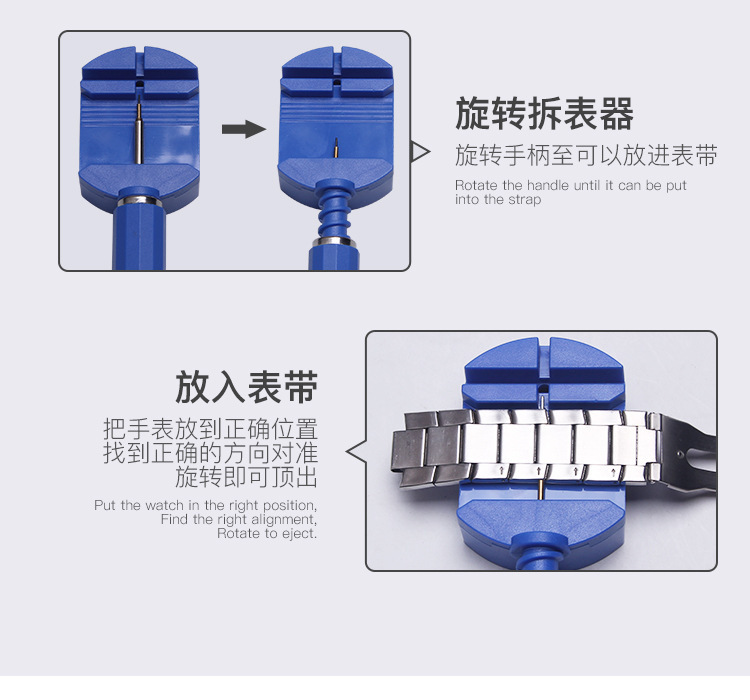 旋转拆表器

旋转手柄至可以放进表带

Rotate the handle until it can be put into the strap

放入表带

把手表放到正确位置
找到正确的方向对准
旋转即可顶出

Put the watch in the right position,
Find the right alignment,
Rotate to eject.