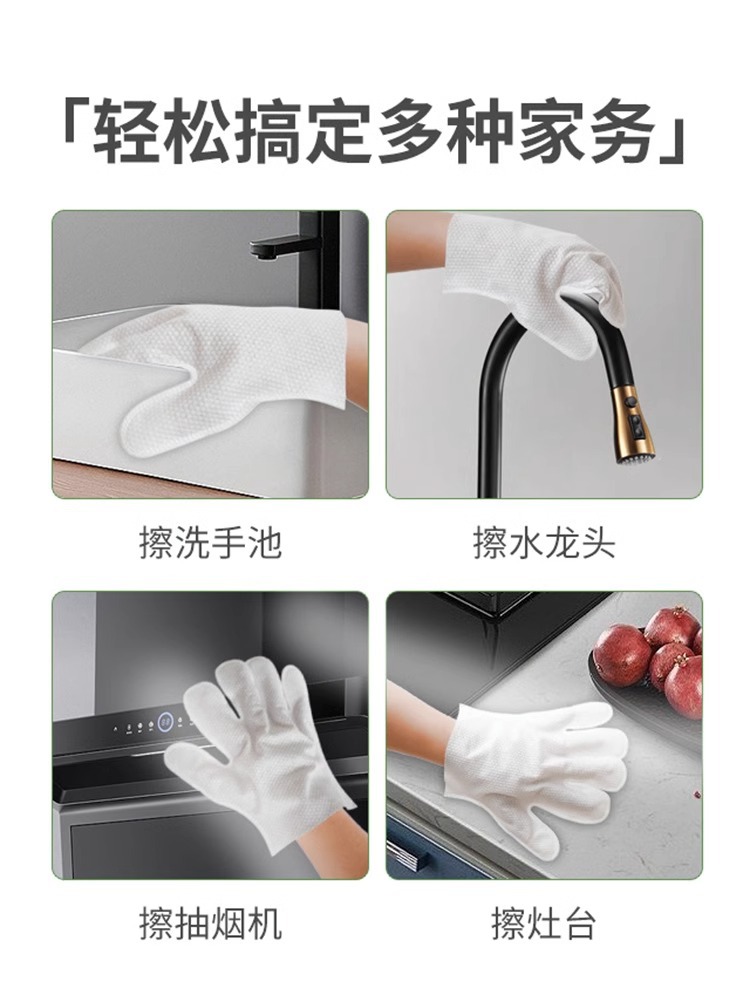 「轻松搞定多种家务」

擦洗手池

擦水龙头

擦抽烟机

擦灶台