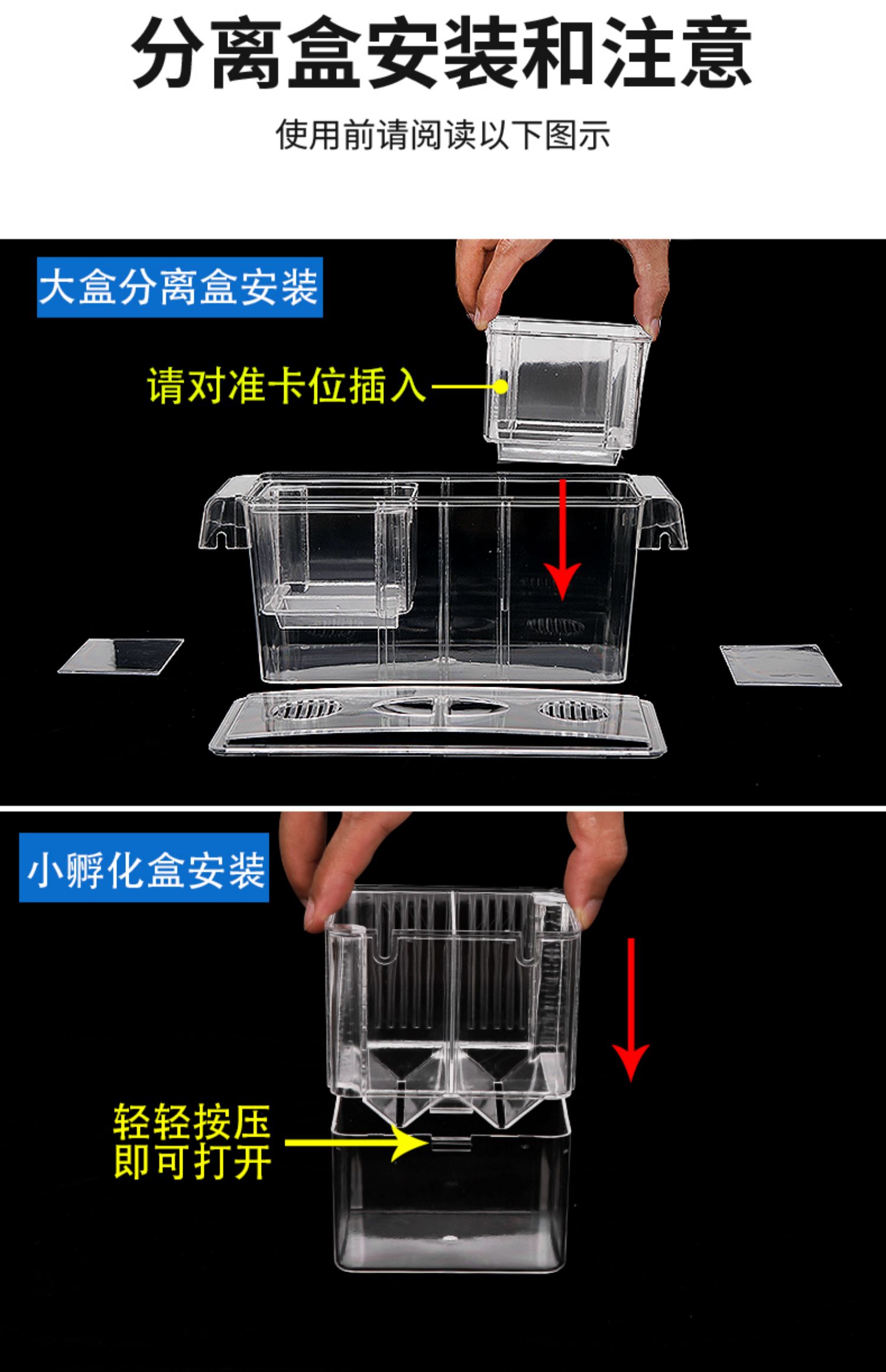 分离盒安装和注意

使用前请阅读以下图示

大盒分离盒安装

请对准卡位插入

小孵化盒安装

轻轻按压
即可打开