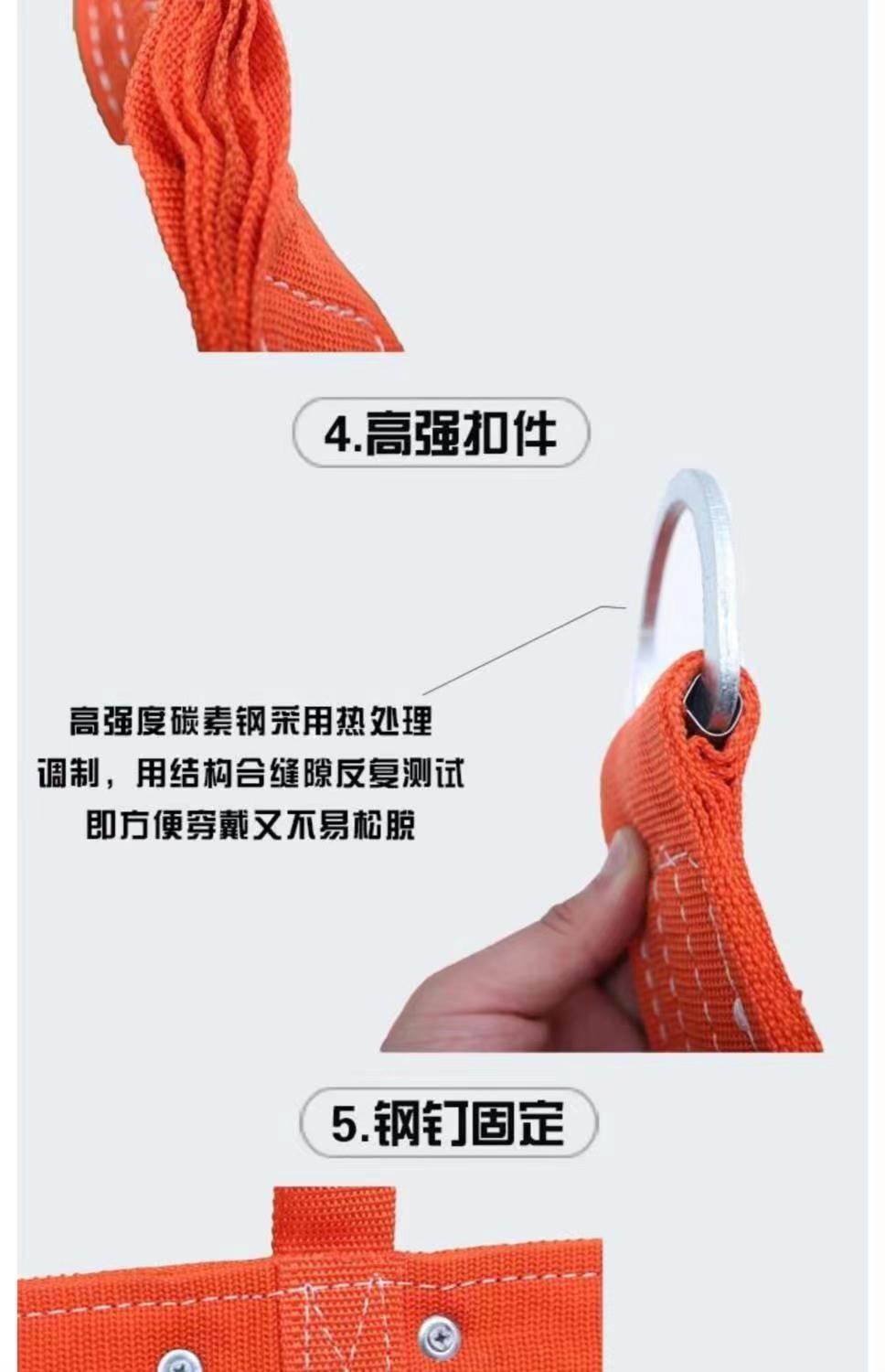 4.高强扣件

高强度碳素钢采用热处理调制，用结构合缝隙反复测试即方便穿戴又不易松脱

5.钢钉固定