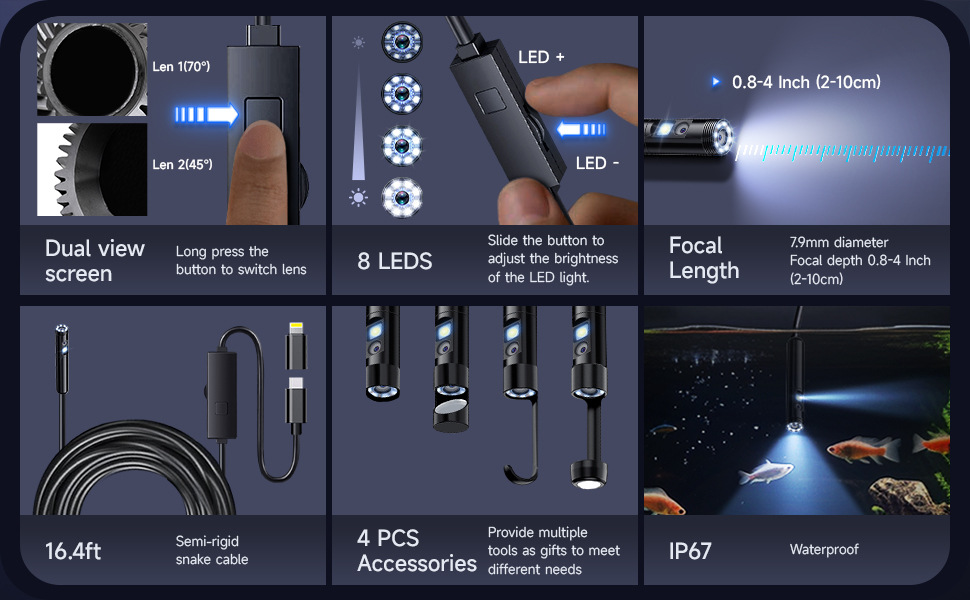 Len 1(70°)

Len 2(45°)

Dual view screen

Long press the button to switch lens

LED +

LED -

8 LEDS

Slide the button to adjust the brightness of the LED light.

0.8-4 Inch (2-10cm)

Focal Length

7.9mm diameter
Focal depth 0.8-4 Inch (2-10cm)

16.4ft

Semi-rigid snake cable

4 PCS Accessories

Provide multiple tools as gifts to meet different needs

IP67

Waterproof