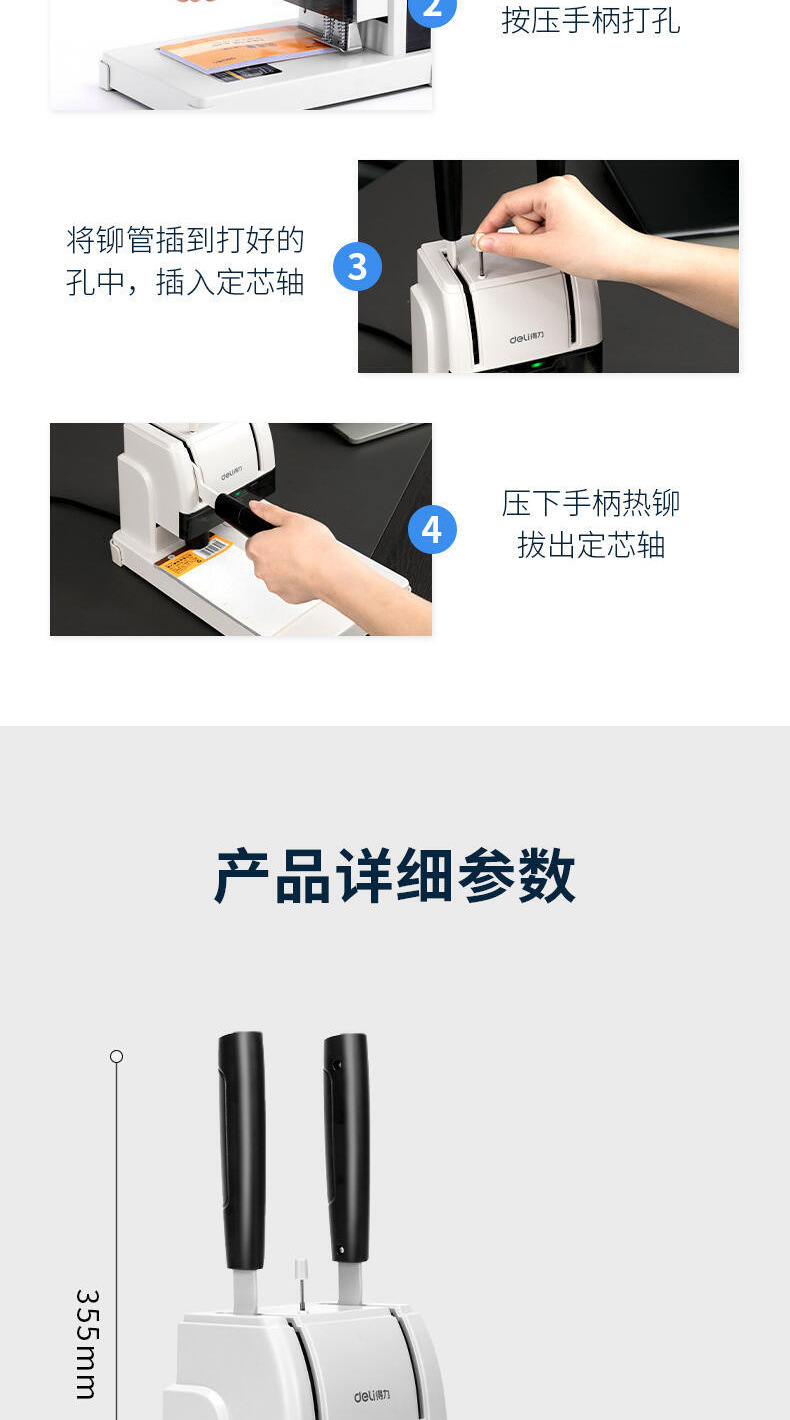 2
按压手柄打孔

将铆管插到打好的孔中，插入定芯轴
3

deli得力

deli

4
压下手柄热铆
拔出定芯轴

产品详细参数

355mm

deli得力