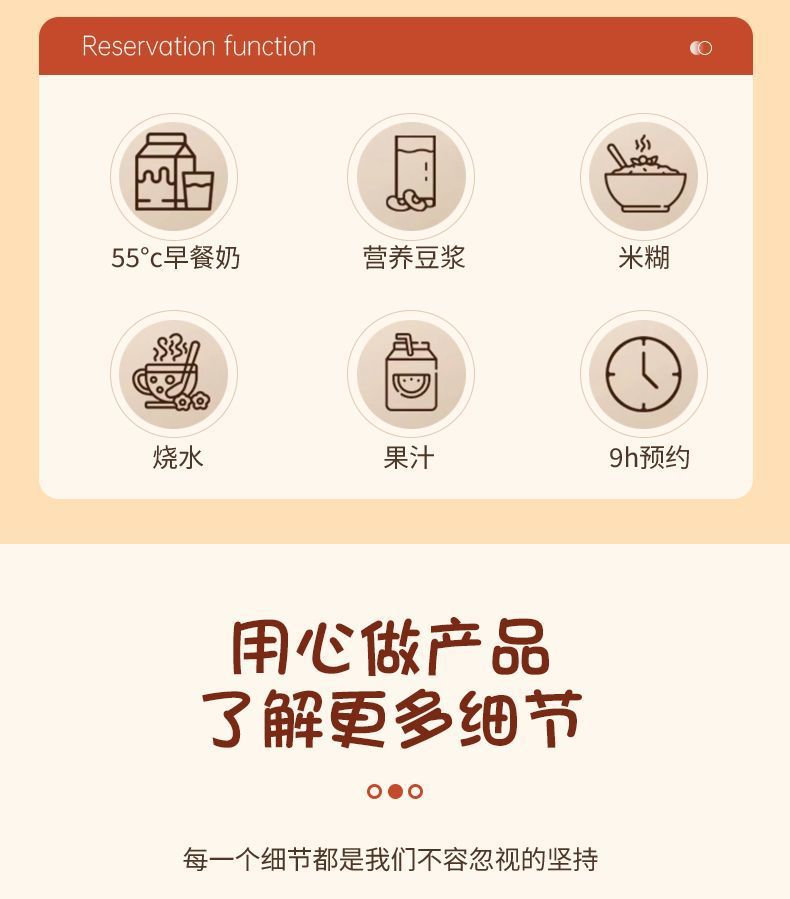 Reservation function

55°c早餐奶

营养豆浆

米糊

烧水

果汁

9h预约

用心做产品
了解更多细节

每一个细节都是我们不容忽视的坚持