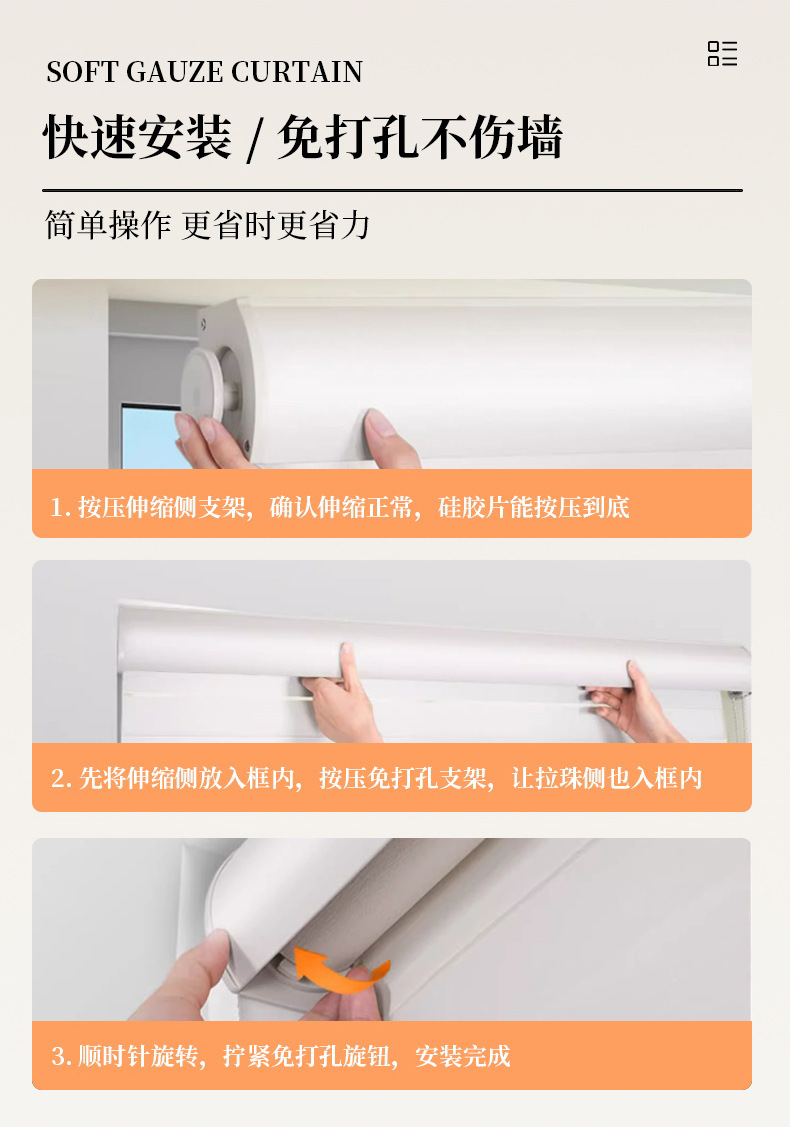 SOFT GAUZE CURTAIN

快速安装 / 免打孔不伤墙

简单操作 更省时更省力

1. 按压伸缩侧支架，确认伸缩正常，硅胶片能按压到底

2. 先将伸缩侧放入框内，按压免打孔支架，让拉珠侧也入框内

3. 顺时针旋转，拧紧免打孔旋钮，安装完成