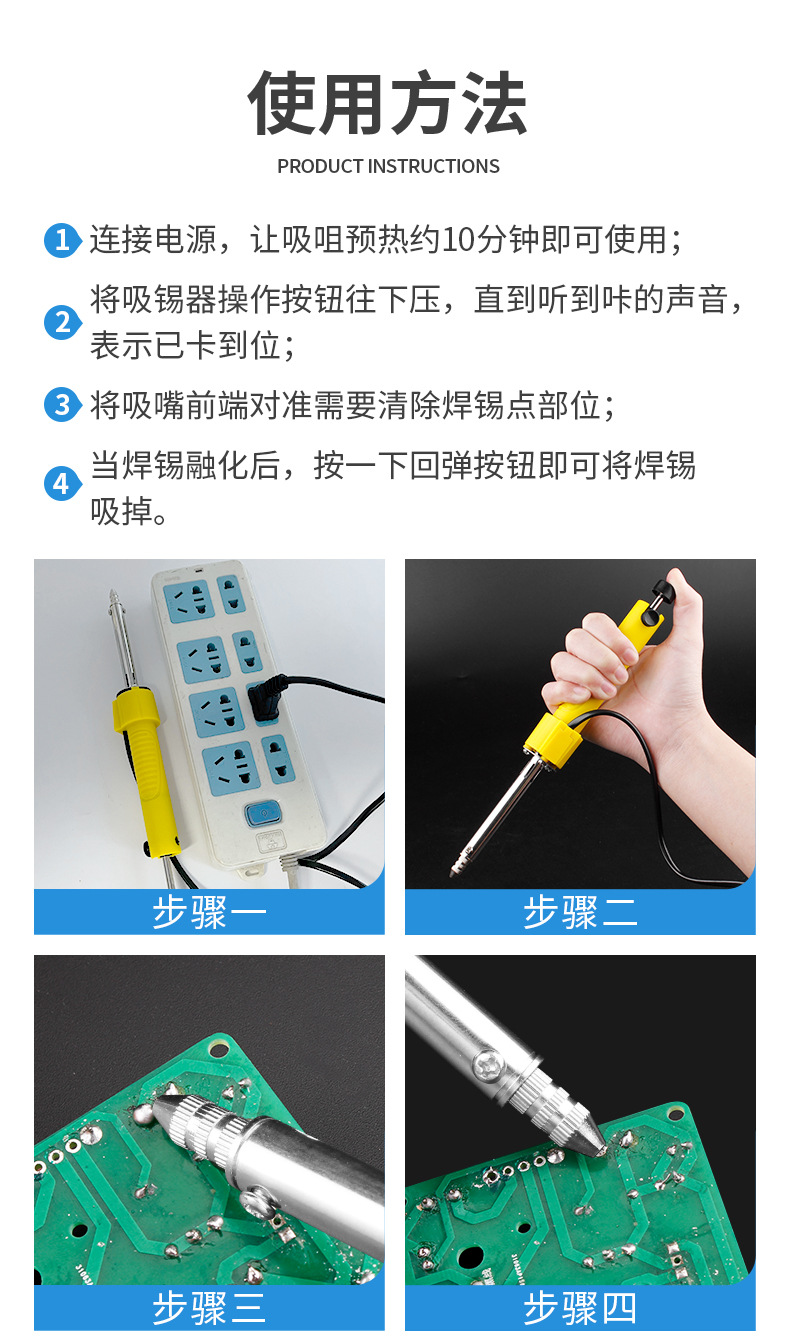 使用方法

PRODUCT INSTRUCTIONS

1 连接电源，让吸咀预热约10分钟即可使用；

2 将吸锡器操作按钮往下压，直到听到咔的声音，表示已卡到位；

3 将吸嘴前端对准需要清除焊锡点部位；

4 当焊锡融化后，按一下回弹按钮即可将焊锡吸掉。

步骤一

步骤二

步骤三

步骤四