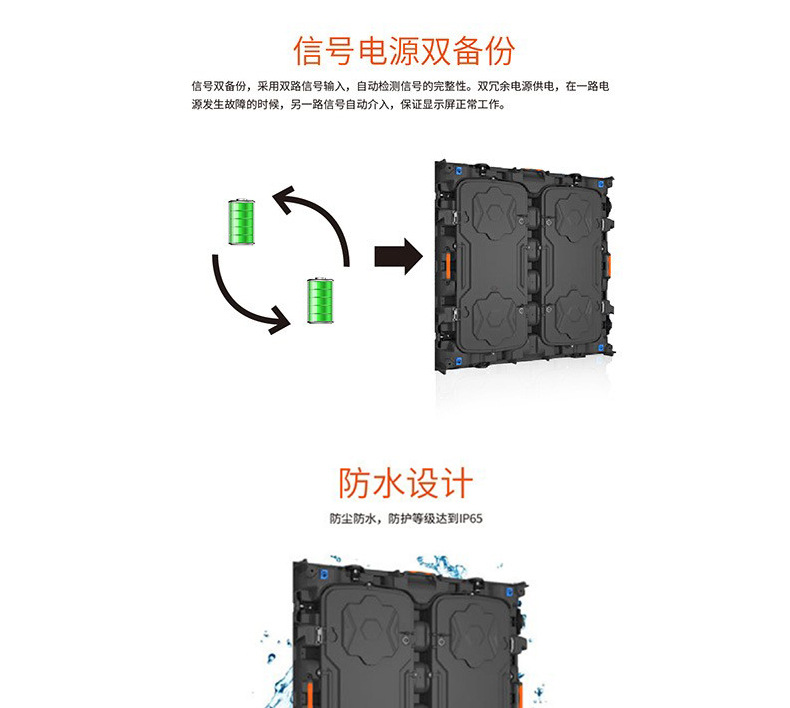 信号电源双备份

信号双备份，采用双路信号输入，自动检测信号的完整性。双冗余电源供电，在一路电源发生故障的时候，另一路信号自动介入，保证显示屏正常工作。

防水设计

防尘防水，防护等级达到IP65