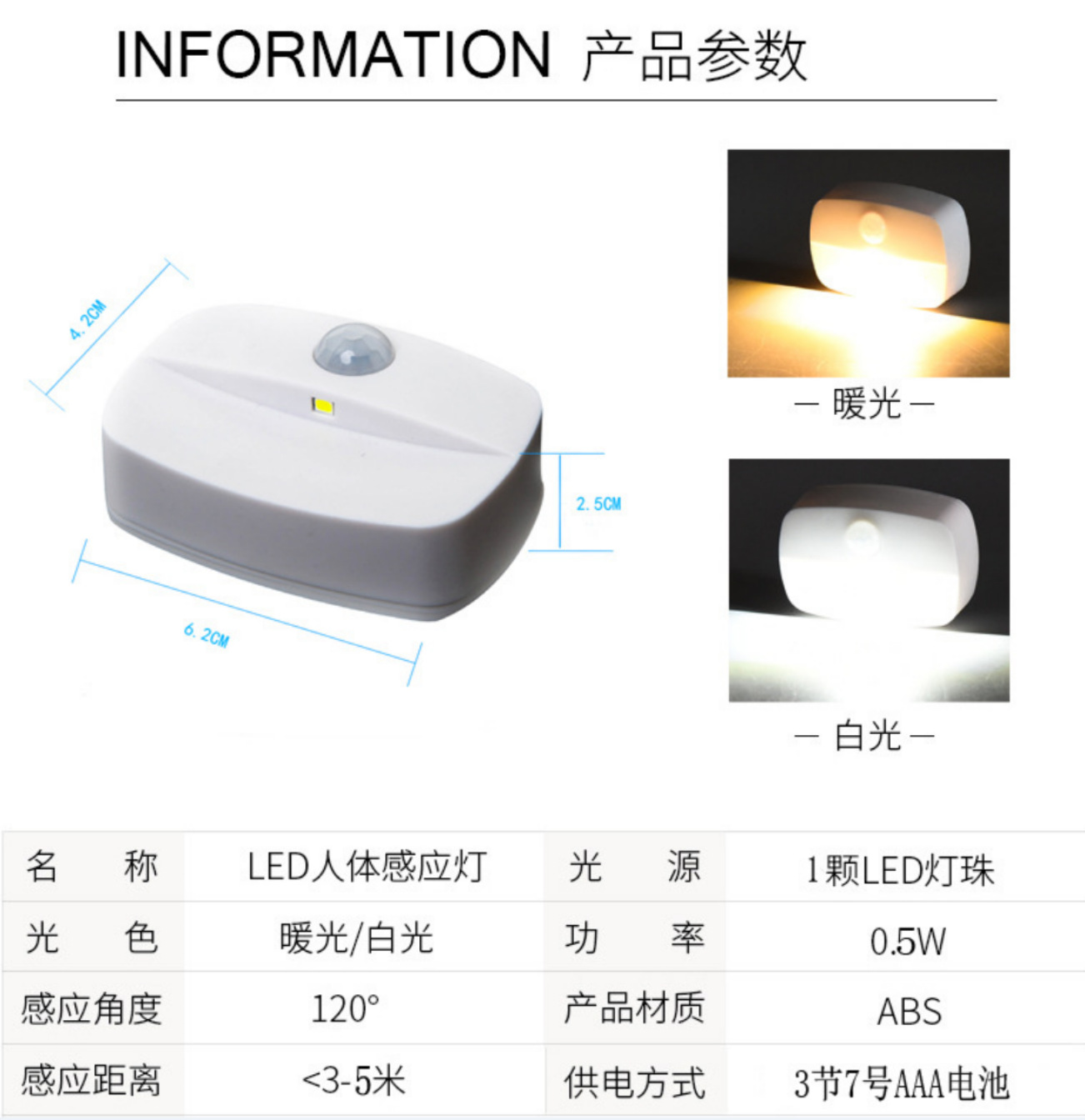 INFORMATION 产品参数

4.2CM

2.5CM

6.2CM

— 暖光 —

— 白光 —

| 名　称 | LED人体感应灯 | 光　源 | 1颗LED灯珠 |
|---|---|---|---|
| 光　色 | 暖光/白光 | 功　率 | 0.5W |
| 感应角度 | 120° | 产品材质 | ABS |
| 感应距离 | <3-5米 | 供电方式 | 3节7号AAA电池 |