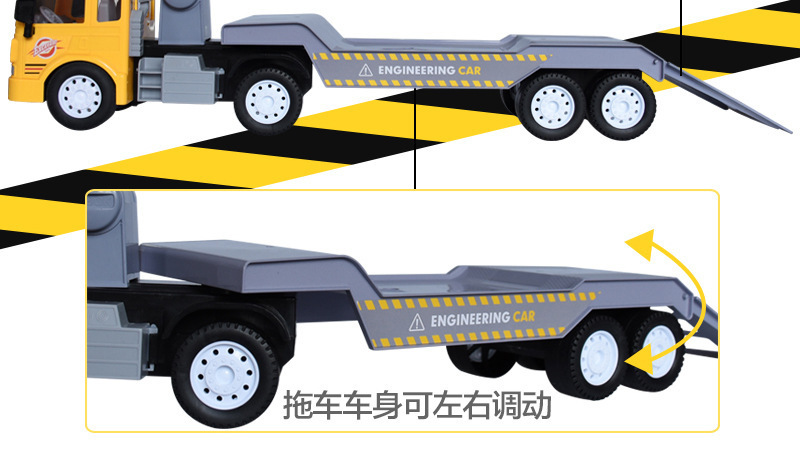 ENGINEERING CAR

ENGINEERING CAR

拖车车身可左右调动