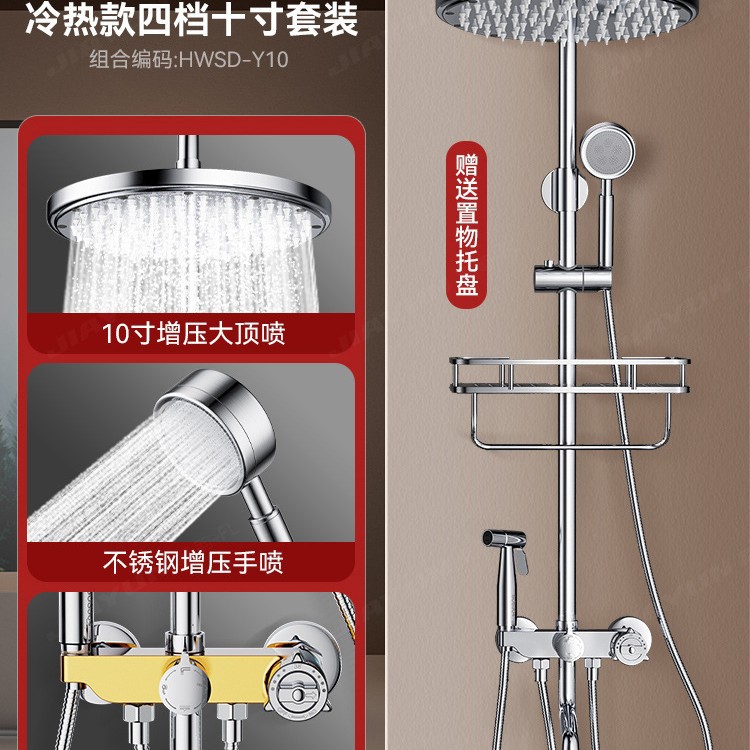 冷热款四档十寸套装
组合编码:HWSD-Y10

10寸增压大顶喷

不锈钢增压手喷

赠送置物托盘