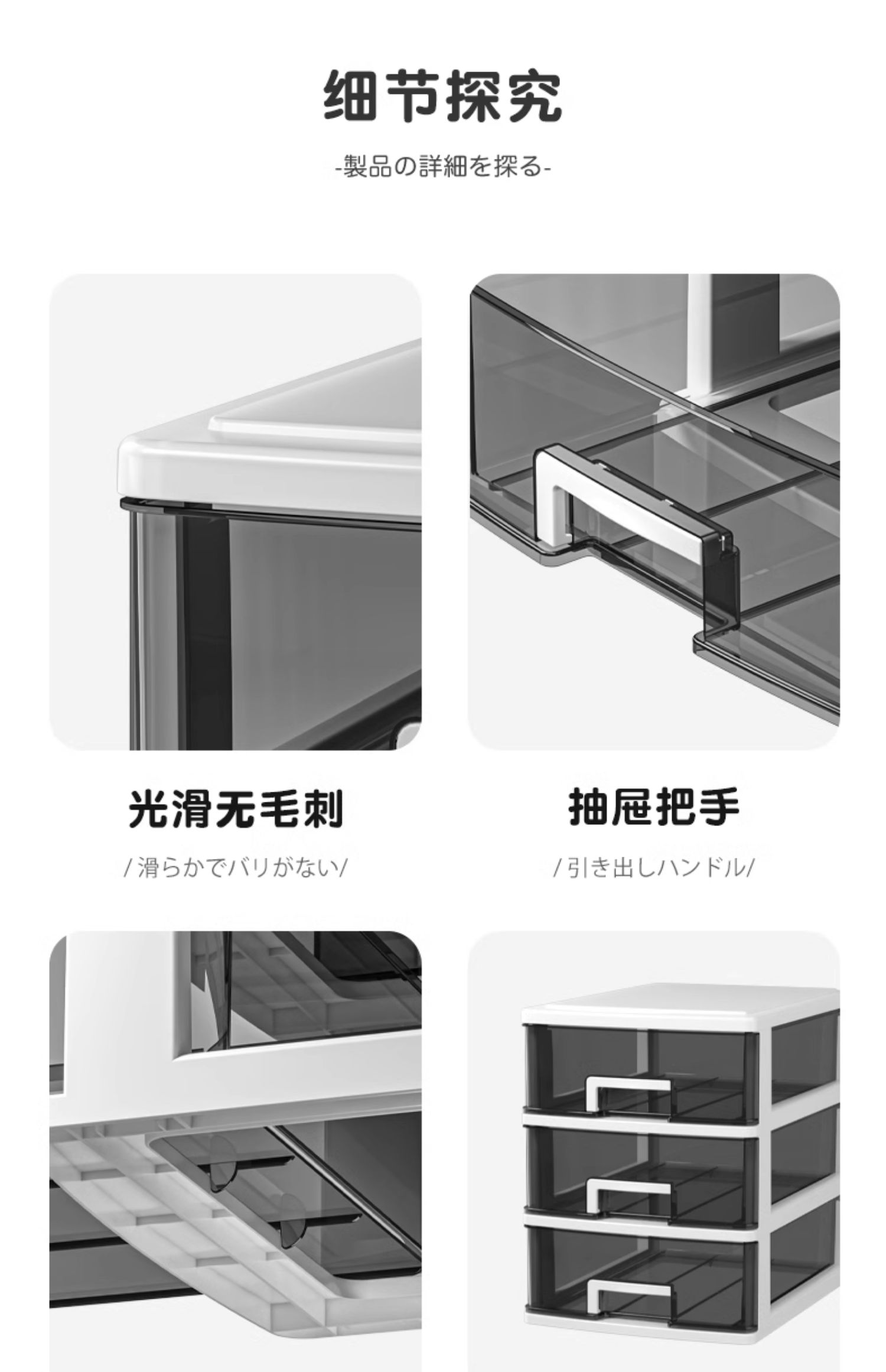 细节探究

-製品の詳細を探る-

光滑无毛刺

/滑らかでバリがない/

抽屉把手

/引き出しハンドル/