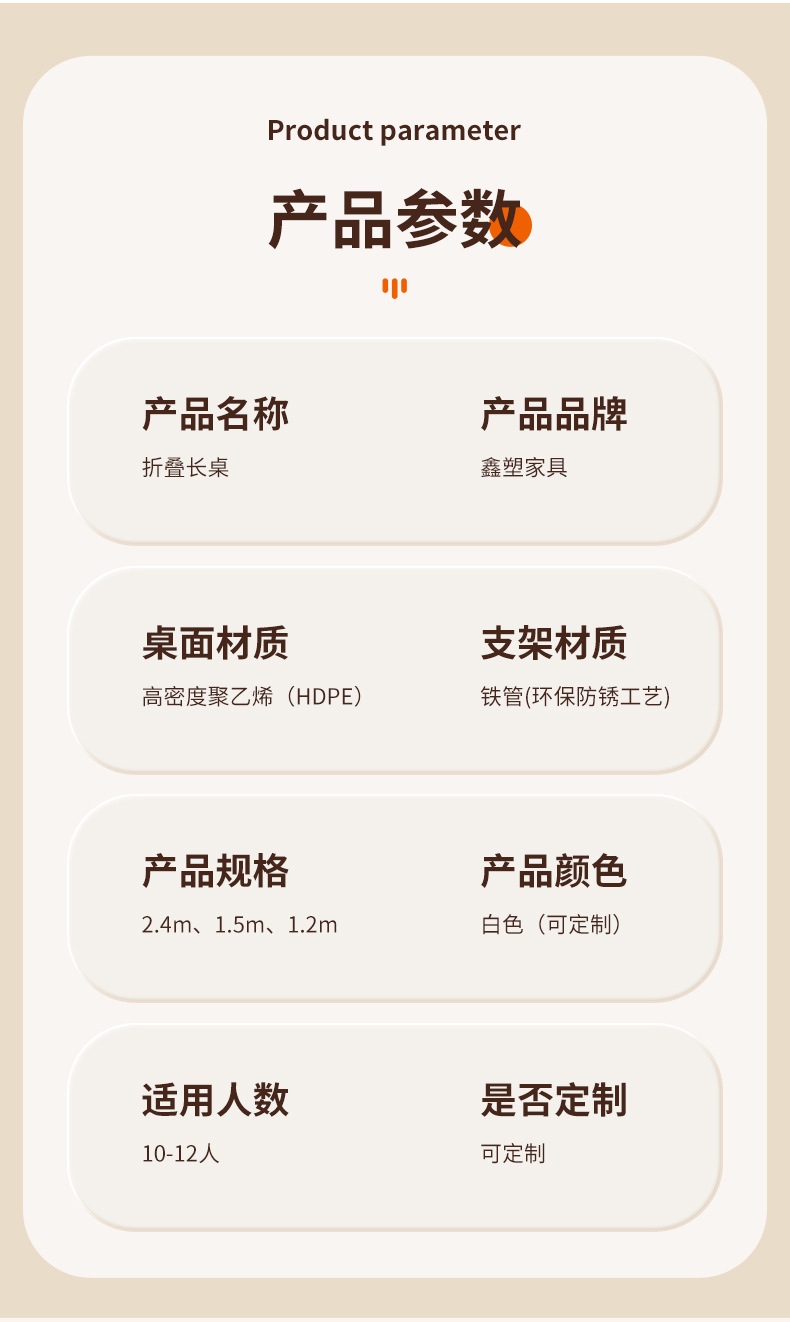 Product parameter

产品参数

产品名称
折叠长桌

产品品牌
鑫塑家具

桌面材质
高密度聚乙烯（HDPE）

支架材质
铁管(环保防锈工艺)

产品规格
2.4m、1.5m、1.2m

产品颜色
白色（可定制）

适用人数
10-12人

是否定制
可定制