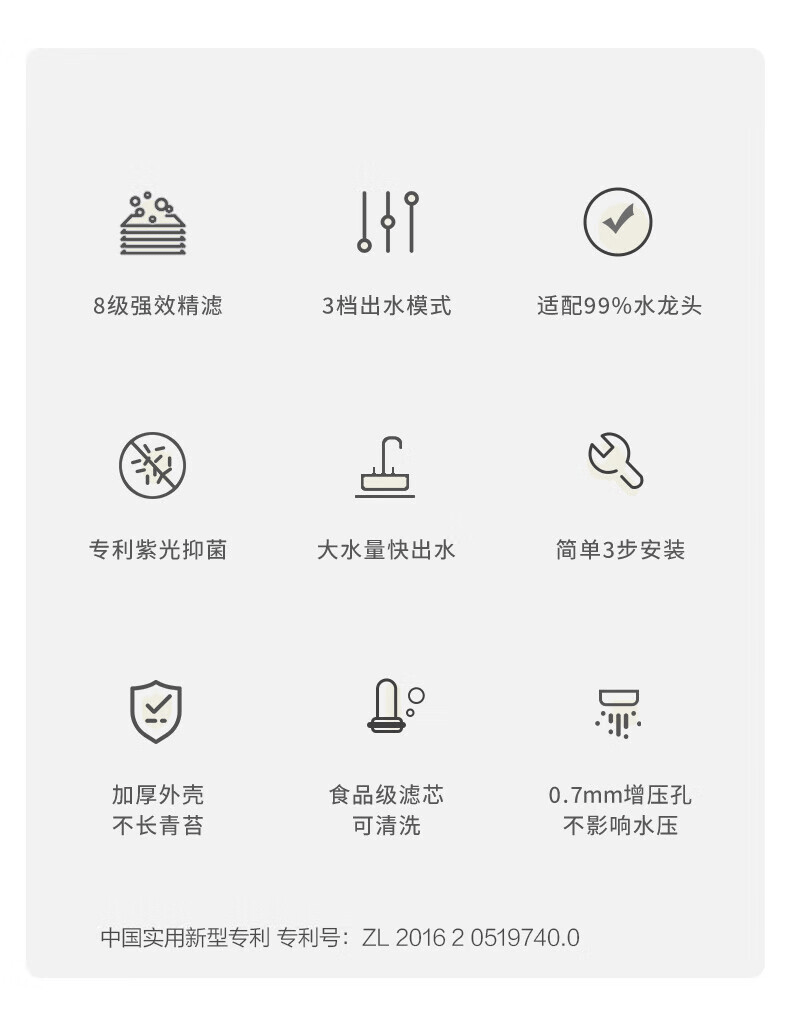 8级强效精滤

3档出水模式

适配99%水龙头

专利紫光抑菌

大水量快出水

简单3步安装

加厚外壳
不长青苔

食品级滤芯
可清洗

0.7mm增压孔
不影响水压

中国实用新型专利 专利号：ZL 2016 2 0519740.0