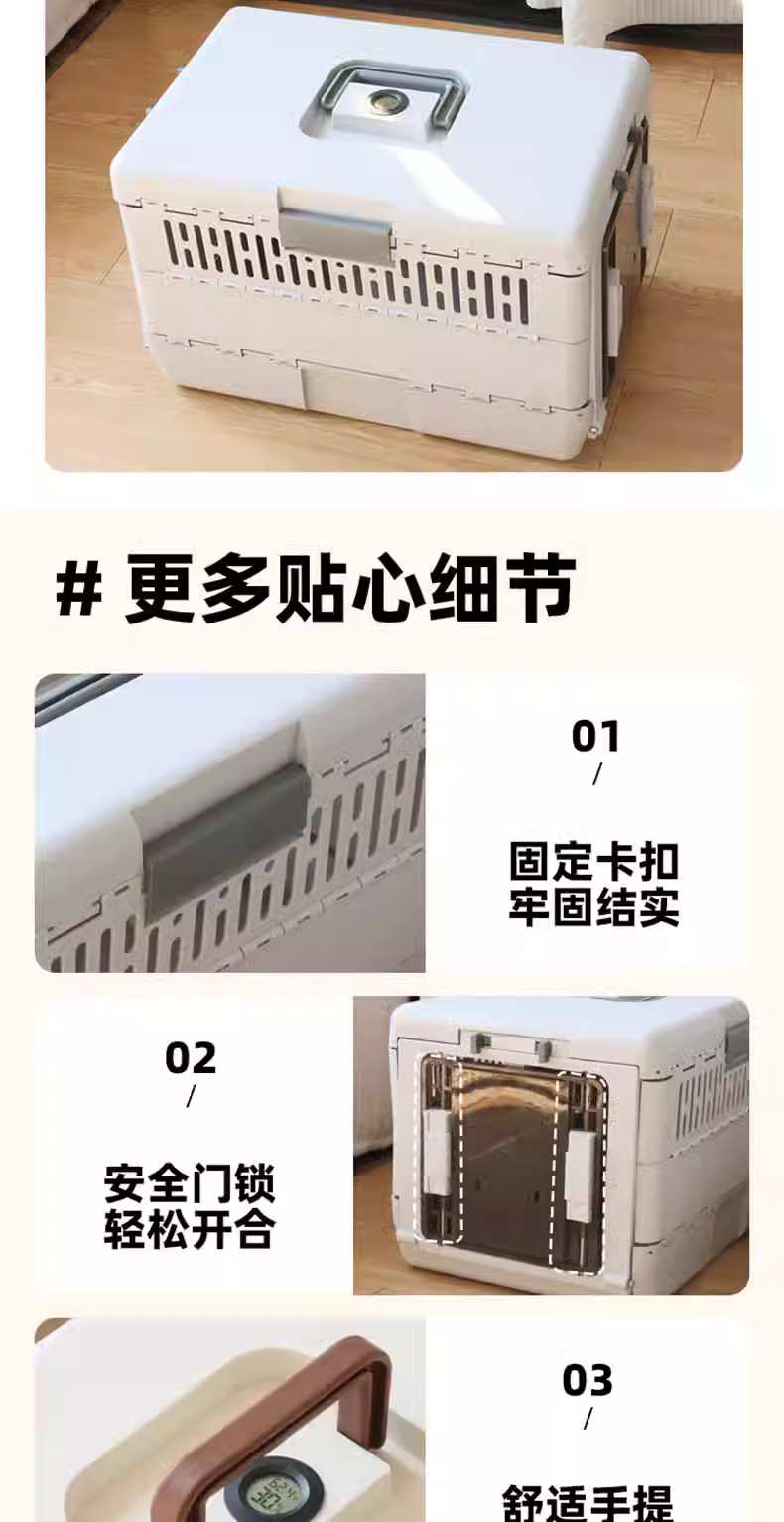 # 更多贴心细节

01
/
固定卡扣
牢固结实

02
/
安全门锁
轻松开合

03
/
舒适手提