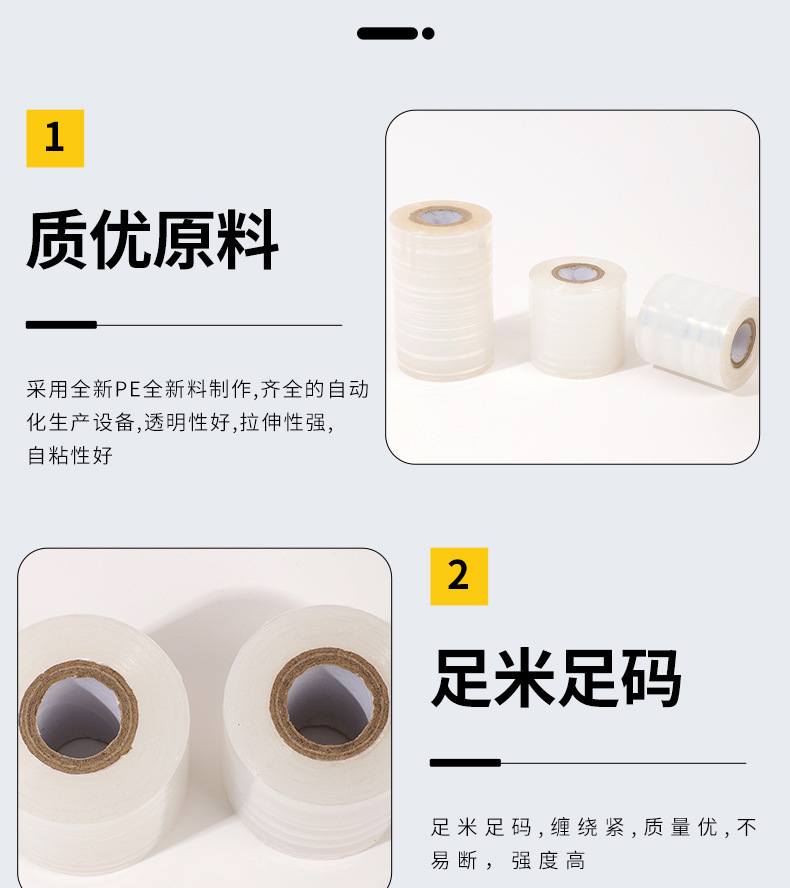 1

质优原料

采用全新PE全新料制作,齐全的自动化生产设备,透明性好,拉伸性强,自粘性好

2

足米足码

足米足码,缠绕紧,质量优,不易断, 强度高