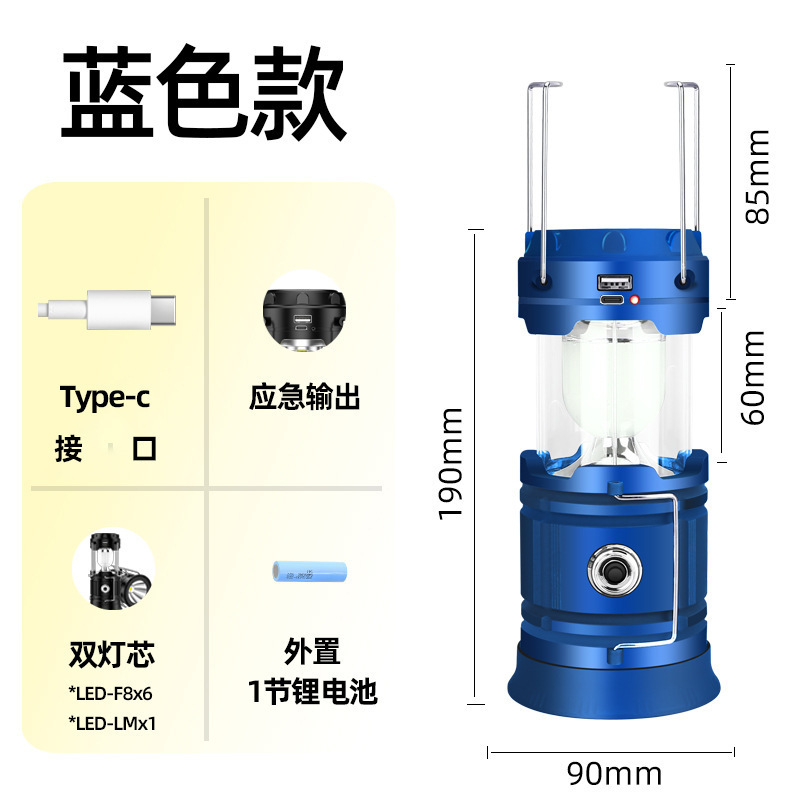 蓝色款

Type-c
接 口

应急输出

双灯芯
*LED-F8x6
*LED-LMx1

外置
1节锂电池

85mm

60mm

190mm

90mm