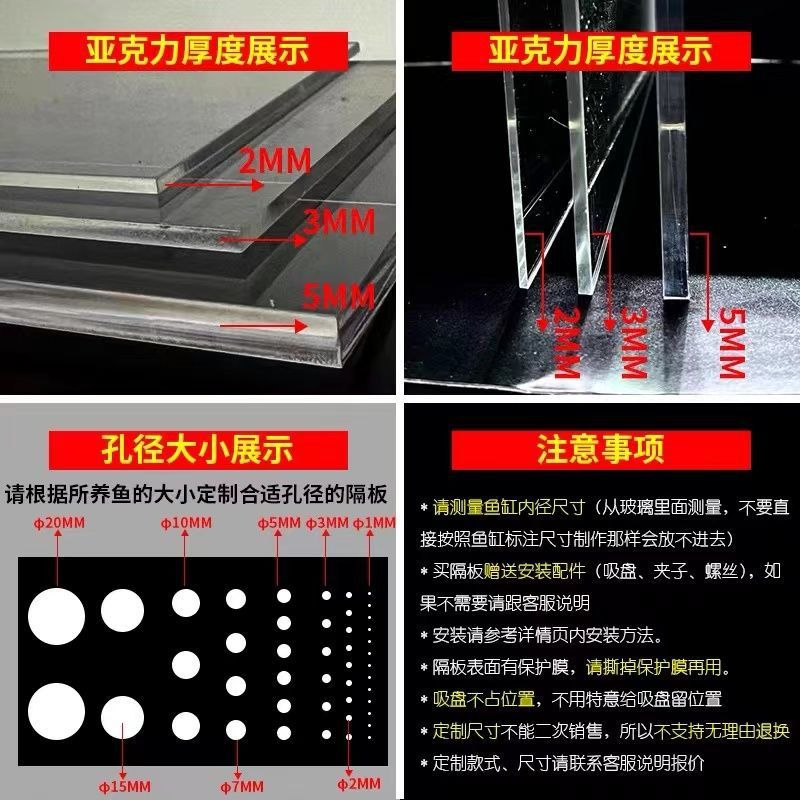 亚克力厚度展示

2MM
3MM
5MM

亚克力厚度展示

2MM
3MM
5MM

孔径大小展示

请根据所养鱼的大小定制合适孔径的隔板

φ20MM φ10MM φ5MM φ3MM φ1MM

φ15MM φ7MM φ2MM

注意事项

* 请测量鱼缸内径尺寸（从玻璃里面测量，不要直接按照鱼缸标注尺寸制作那样会放不进去）

* 买隔板赠送安装配件（吸盘、夹子、螺丝），如果不需要请跟客服说明

* 安装请参考详情页内安装方法。

* 隔板表面有保护膜，请撕掉保护膜再用。

* 吸盘不占位置，不用特意给吸盘留位置

* 定制尺寸不能二次销售，所以不支持无理由退换

* 定制款式、尺寸请联系客服说明报价