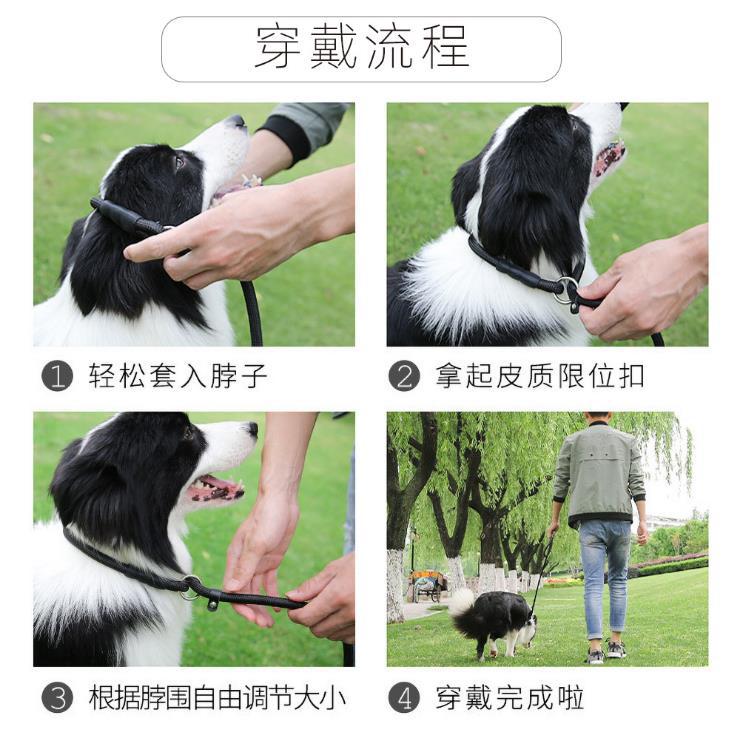 穿戴流程

1 轻松套入脖子

2 拿起皮质限位扣

3 根据脖围自由调节大小

4 穿戴完成啦