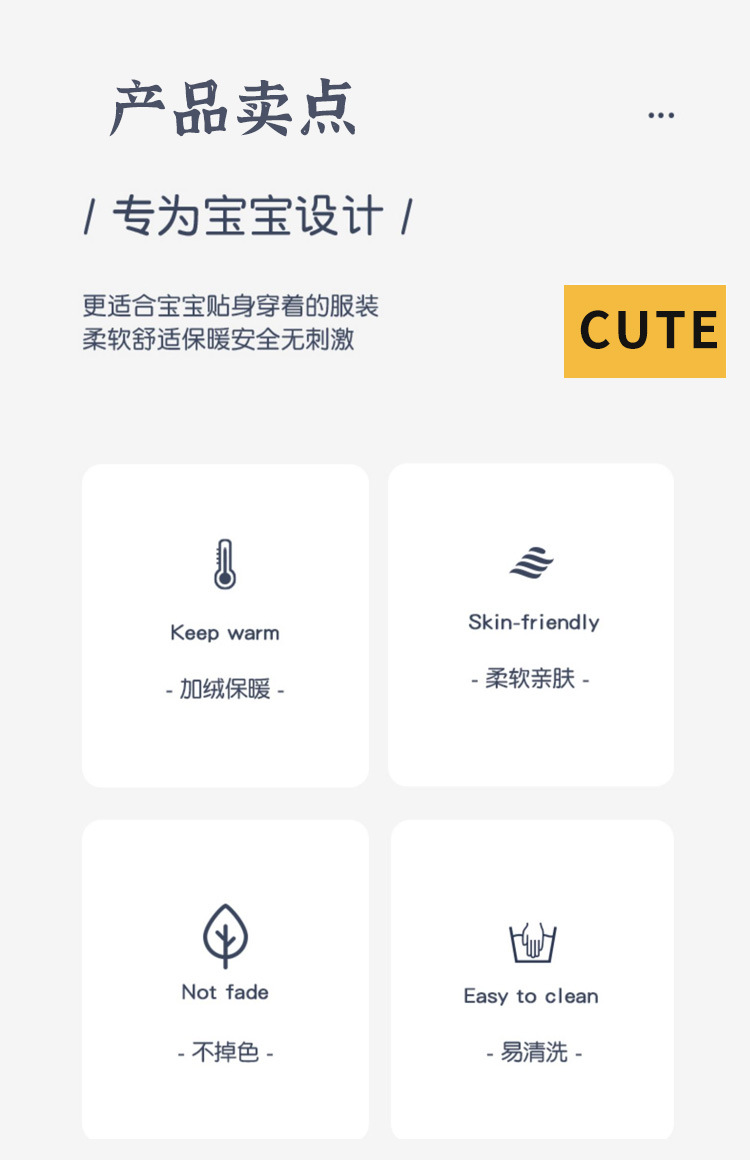 产品卖点

...

/ 专为宝宝设计 /

更适合宝宝贴身穿着的服装
柔软舒适保暖安全无刺激

CUTE

Keep warm

- 加绒保暖 -

Skin-friendly

- 柔软亲肤 -

Not fade

- 不掉色 -

Easy to clean

- 易清洗 -