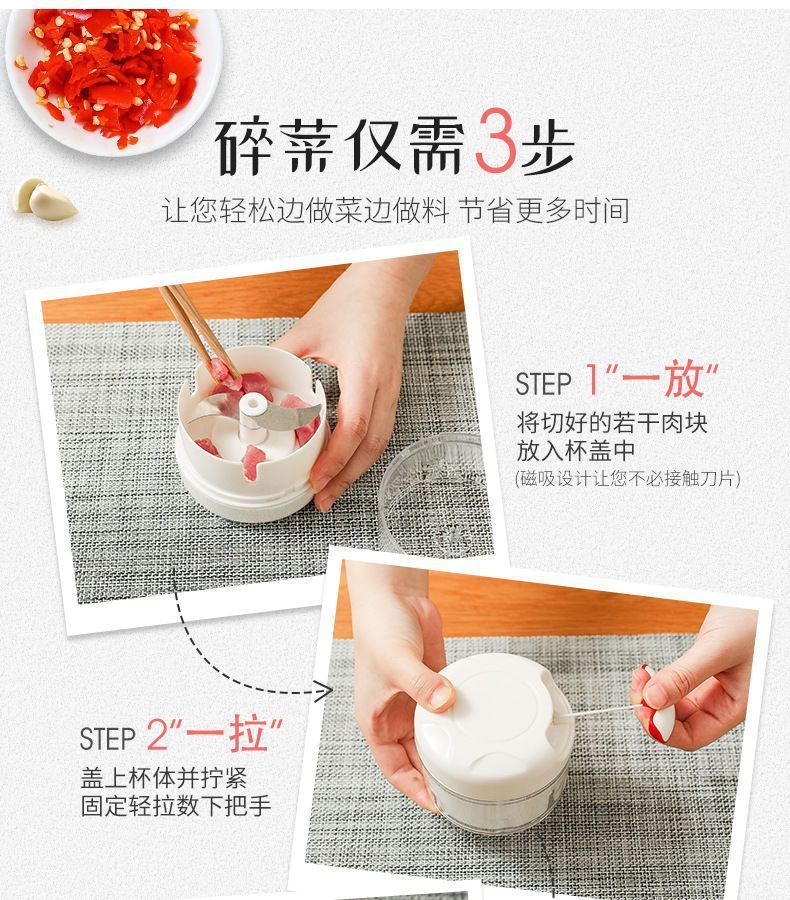 碎菜仅需3步

让您轻松边做菜边做料 节省更多时间

STEP 1"一放"

将切好的若干肉块
放入杯盖中
(磁吸设计让您不必接触刀片)

STEP 2"一拉"

盖上杯体并拧紧
固定轻拉数下把手