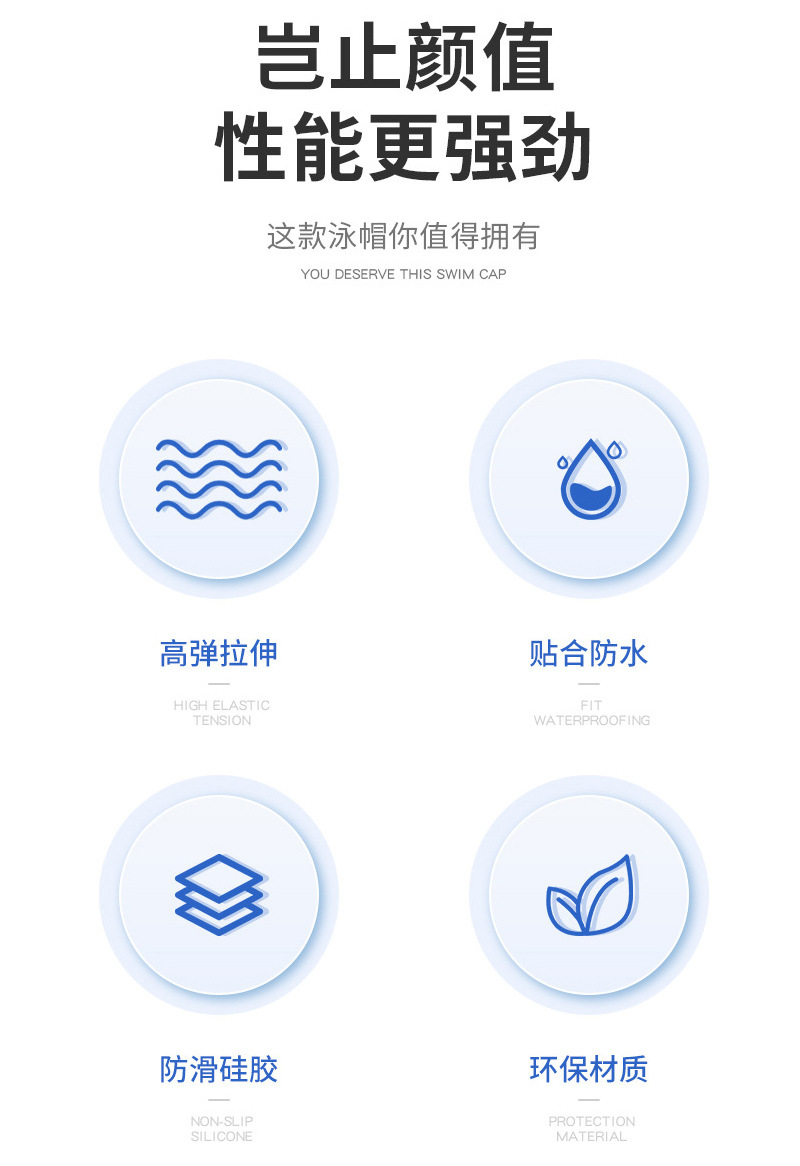 岂止颜值
性能更强劲

这款泳帽你值得拥有
YOU DESERVE THIS SWIM CAP

高弹拉伸
—
HIGH ELASTIC
TENSION

贴合防水
—
FIT
WATERPROOFING

防滑硅胶
—
NON-SLIP
SILICONE

环保材质
—
PROTECTION
MATERIAL