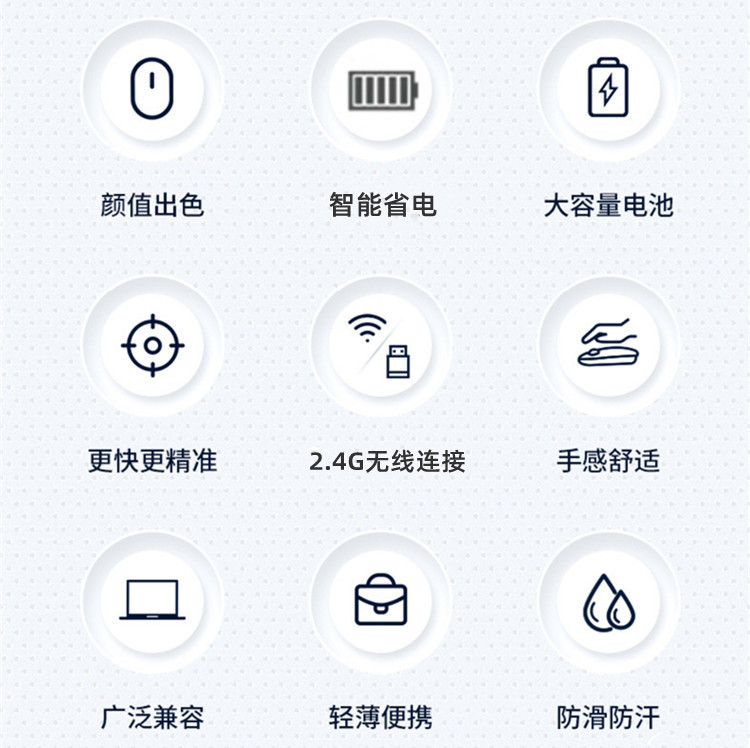 颜值出色

智能省电

大容量电池

更快更精准

2.4G无线连接

手感舒适

广泛兼容

轻薄便携

防滑防汗