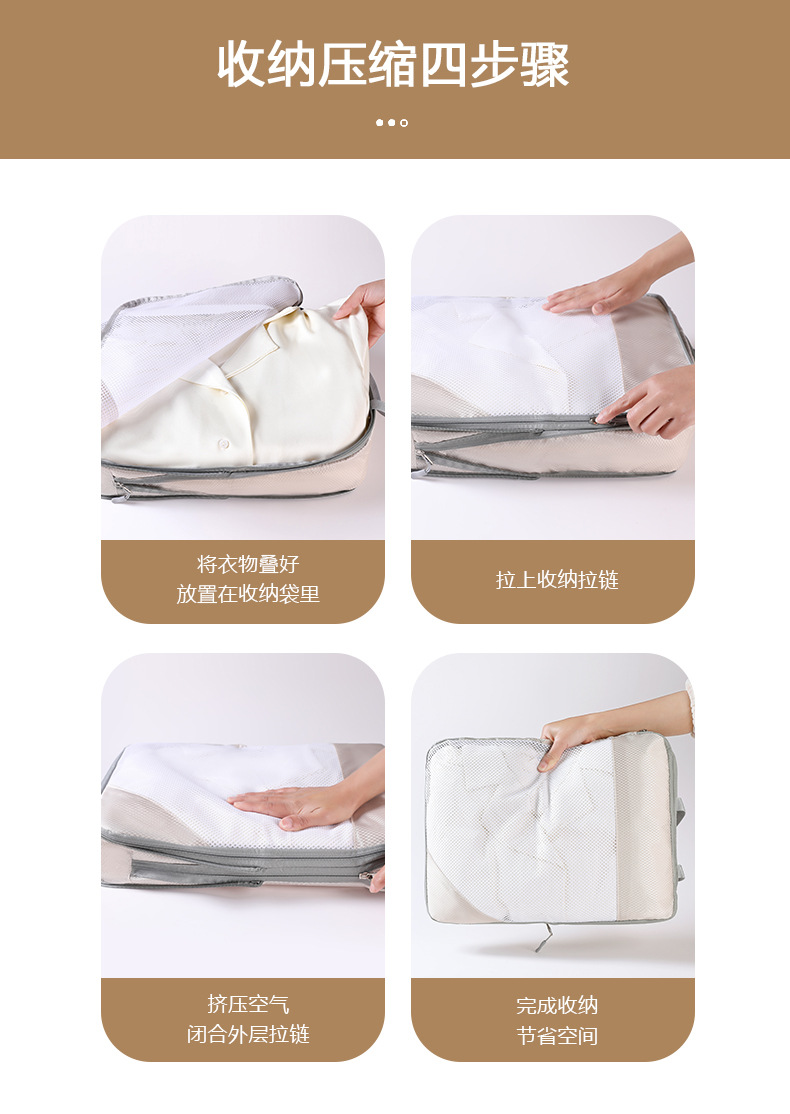 收纳压缩四步骤

将衣物叠好
放置在收纳袋里

拉上收纳拉链

挤压空气
闭合外层拉链

完成收纳
节省空间