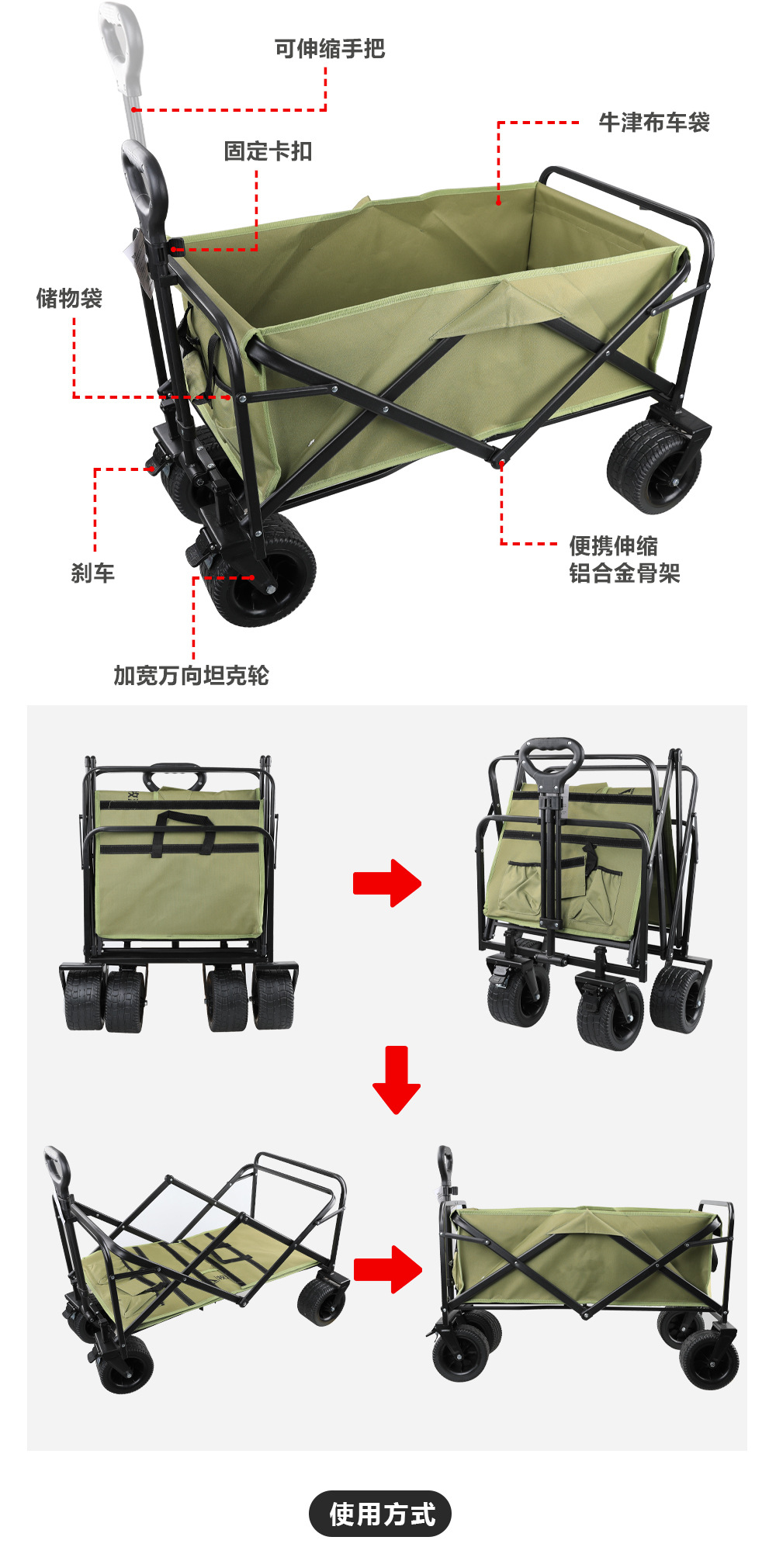 可伸缩手把

牛津布车袋

固定卡扣

储物袋

刹车

便携伸缩
铝合金骨架

加宽万向坦克轮

使用方式