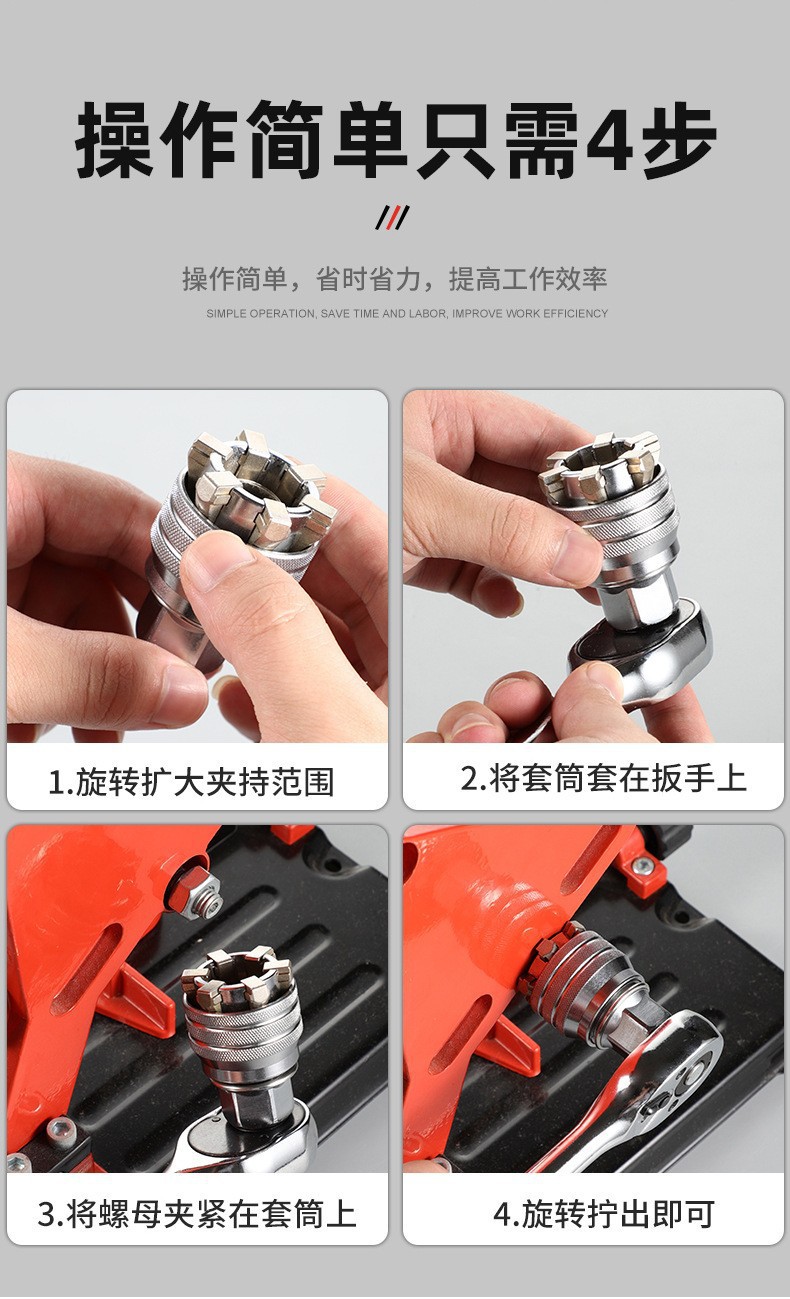 操作简单只需4步

操作简单，省时省力，提高工作效率

SIMPLE OPERATION, SAVE TIME AND LABOR, IMPROVE WORK EFFICIENCY

1.旋转扩大夹持范围

2.将套筒套在扳手上

3.将螺母夹紧在套筒上

4.旋转拧出即可