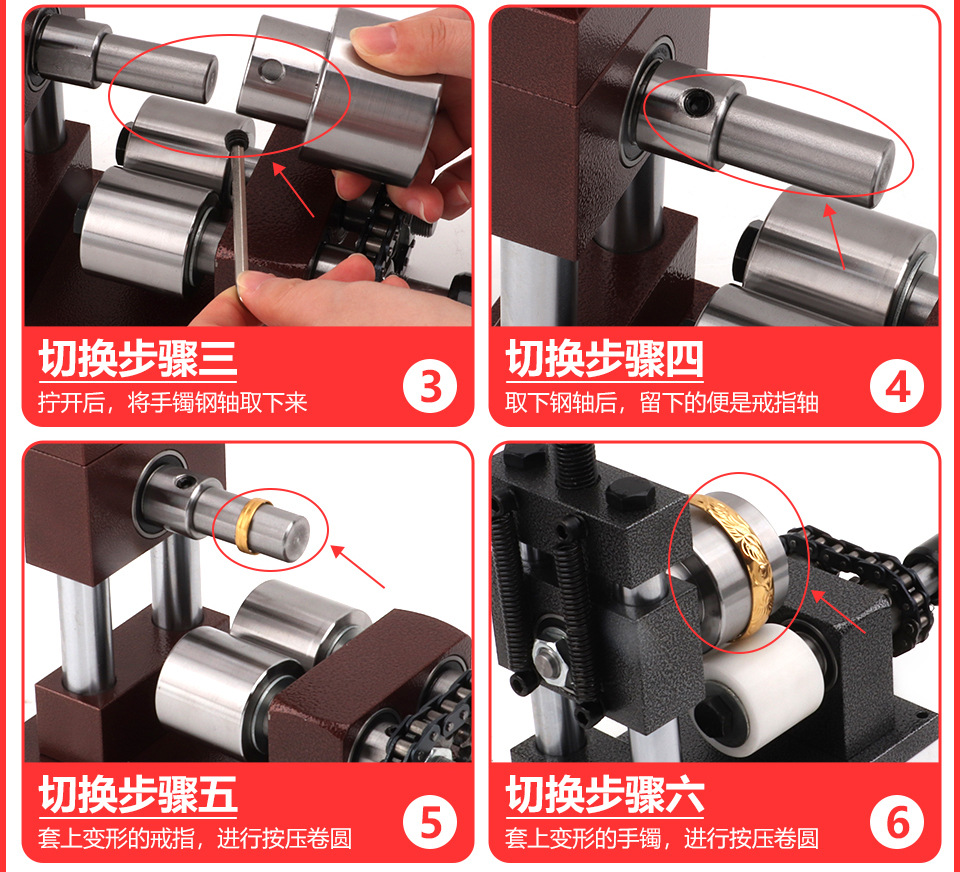 切换步骤三
拧开后，将手镯钢轴取下来
3

切换步骤四
取下钢轴后，留下的便是戒指轴
4

切换步骤五
套上变形的戒指，进行按压卷圆
5

切换步骤六
套上变形的手镯，进行按压卷圆
6