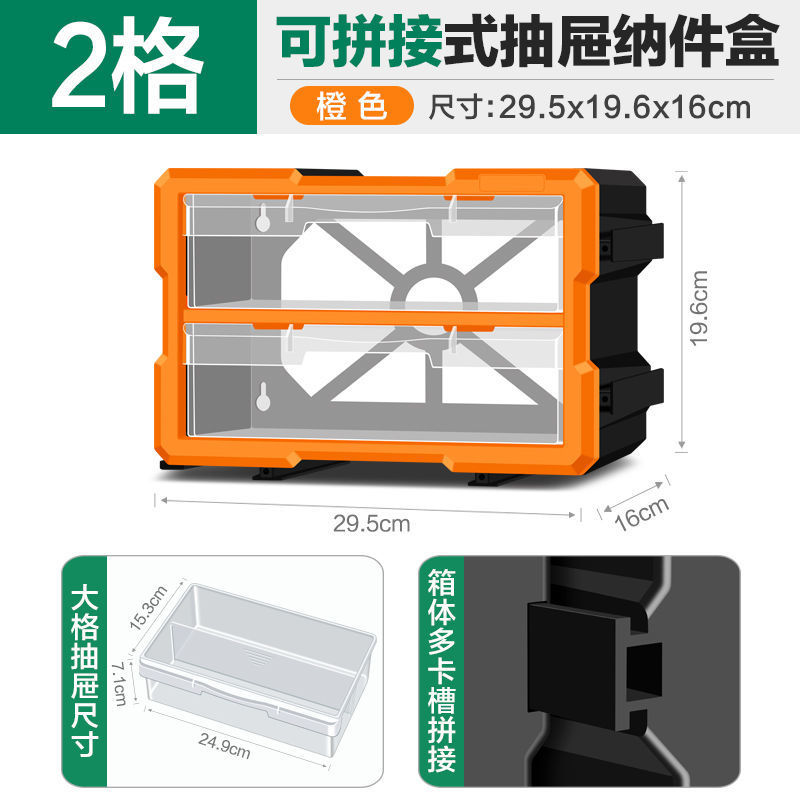 2格

可拼接式抽屉纳件盒

橙色

尺寸:29.5x19.6x16cm

19.6cm

29.5cm

16cm

大格抽屉尺寸

15.3cm

7.1cm

24.9cm

箱体多卡槽拼接