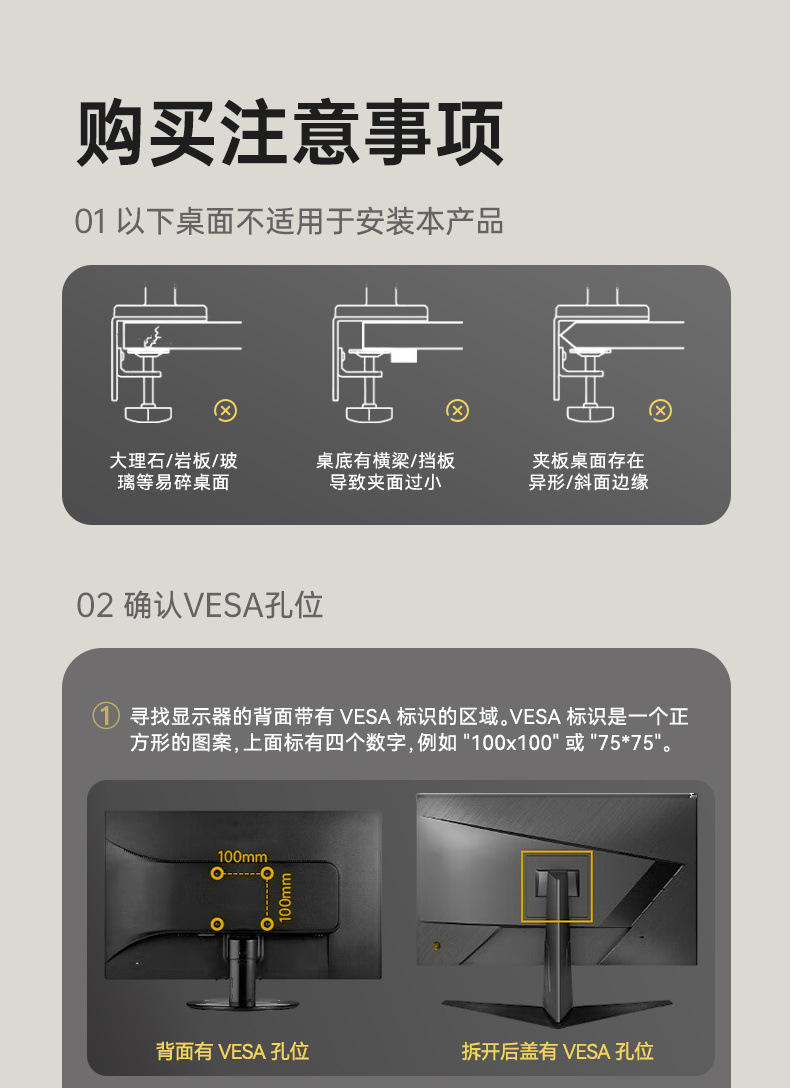 购买注意事项

01 以下桌面不适用于安装本产品

大理石/岩板/玻璃等易碎桌面

桌底有横梁/挡板导致夹面过小

夹板桌面存在异形/斜面边缘

02 确认VESA孔位

① 寻找显示器的背面带有 VESA 标识的区域。VESA 标识是一个正方形的图案,上面标有四个数字,例如 "100x100" 或 "75*75"。

100mm

100mm

背面有 VESA 孔位

拆开后盖有 VESA 孔位