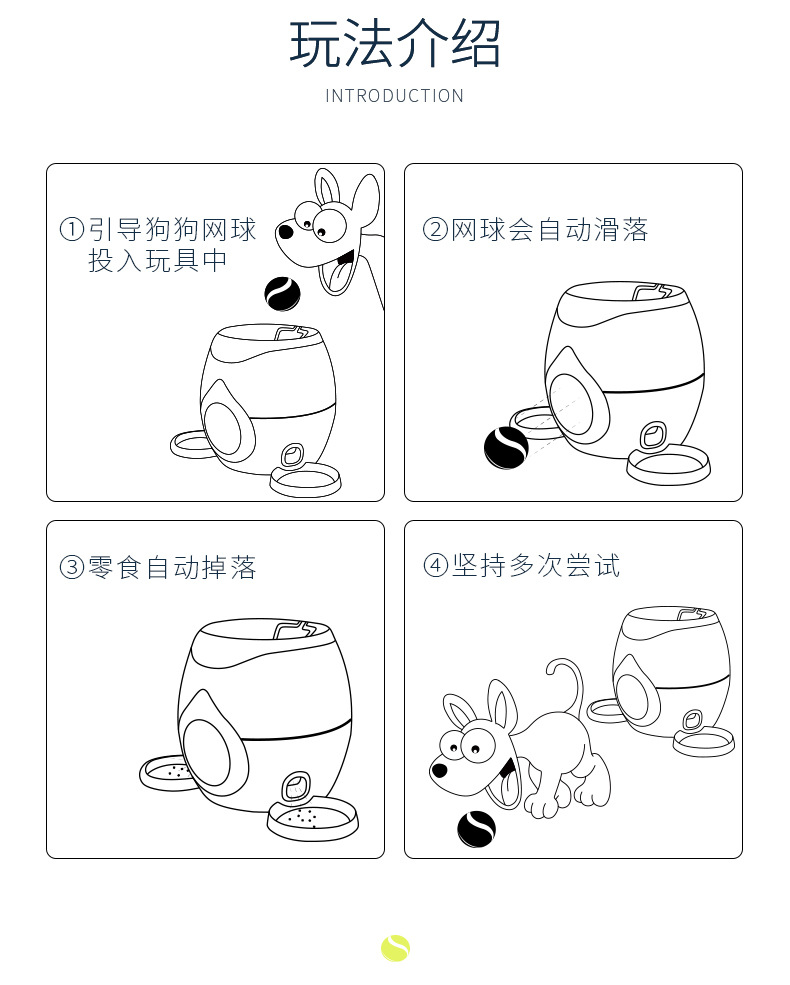 玩法介绍

INTRODUCTION

①引导狗狗网球投入玩具中

②网球会自动滑落

③零食自动掉落

④坚持多次尝试