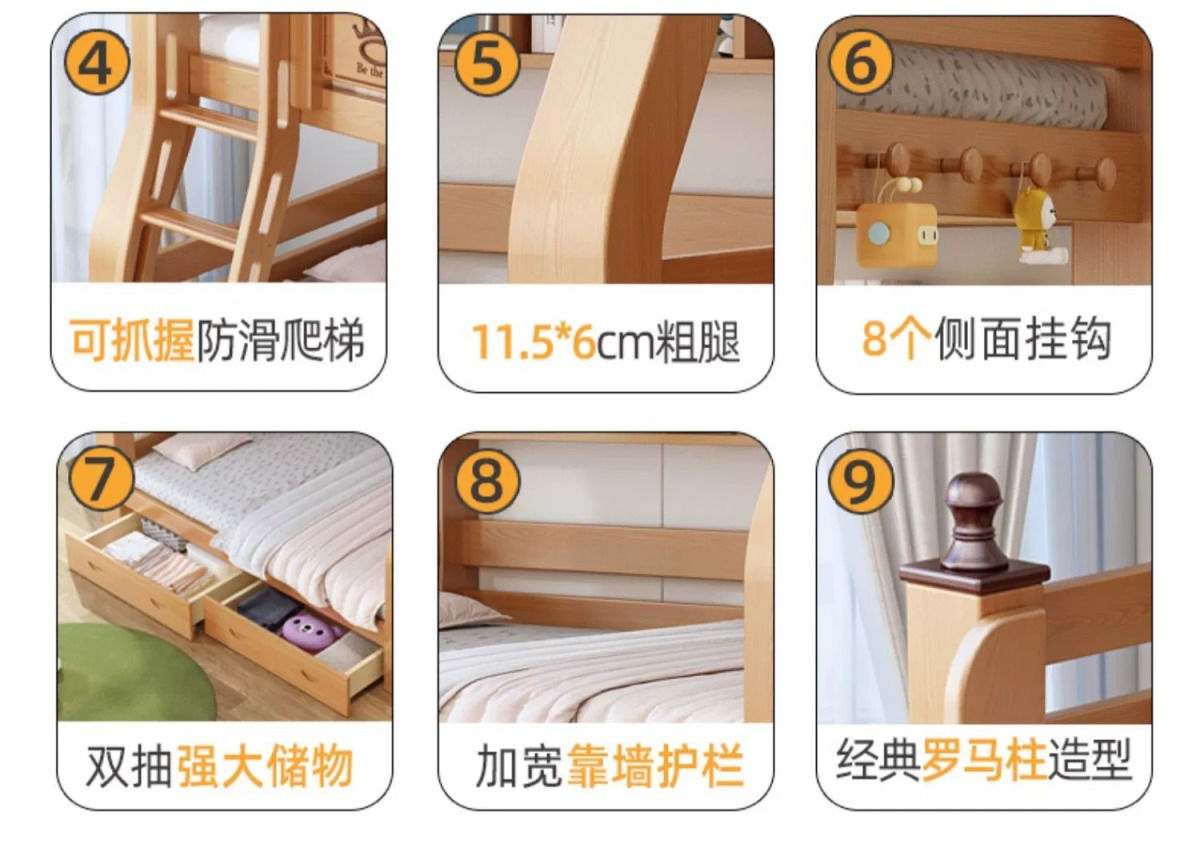 4
Be the
可抓握防滑爬梯

5
11.5*6cm粗腿

6
8个侧面挂钩

7
双抽强大储物

8
加宽靠墙护栏

9
经典罗马柱造型