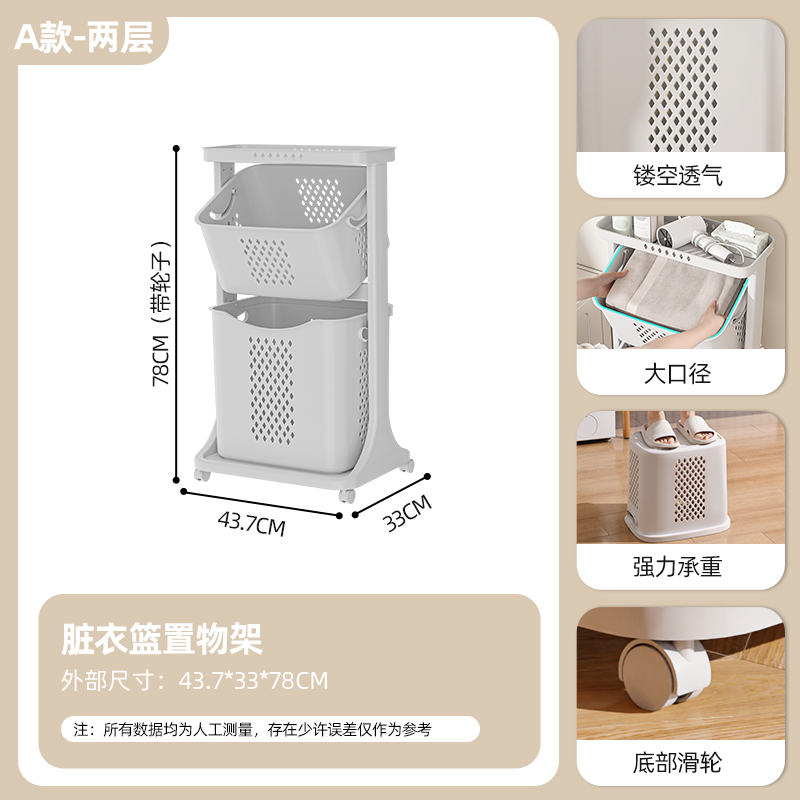 A款-两层

78CM（带轮子）

43.7CM

33CM

脏衣篮置物架

外部尺寸：43.7*33*78CM

注：所有数据均为人工测量，存在少许误差仅作为参考

镂空透气

大口径

强力承重

底部滑轮