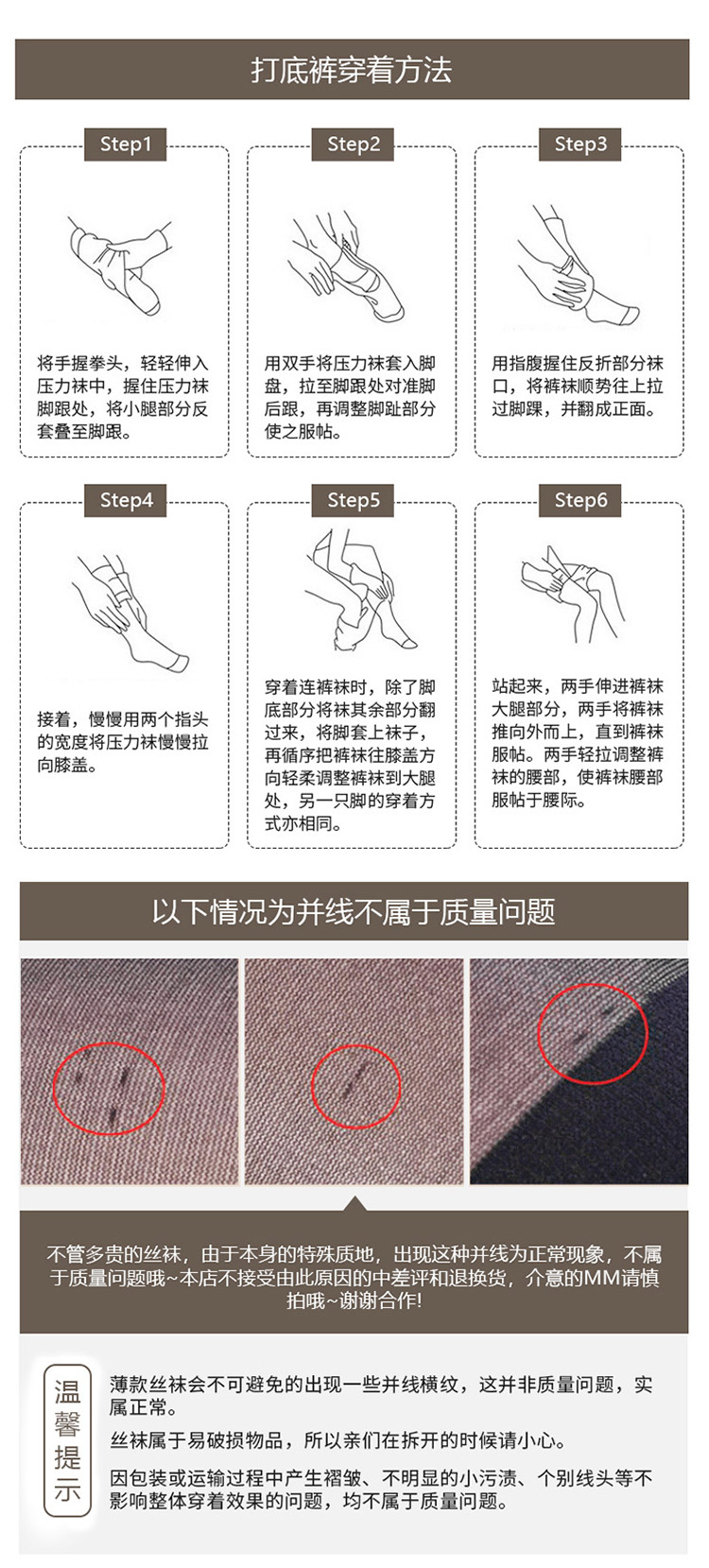 打底裤穿着方法

Step1

将手握拳头，轻轻伸入压力袜中，握住压力袜脚跟处，将小腿部分反套叠至脚跟。

Step2

用双手将压力袜套入脚盘，拉至脚跟处对准脚后跟，再调整脚趾部分使之服帖。

Step3

用指腹握住反折部分袜口，将裤袜顺势往上拉过脚踝，并翻成正面。

Step4

接着，慢慢用两个指头的宽度将压力袜慢慢拉向膝盖。

Step5

穿着连裤袜时，除了脚底部分将袜其余部分翻过来，将脚套上袜子，再循序把裤袜往膝盖方向轻柔调整裤袜到大腿处，另一只脚的穿着方式亦相同。

Step6

站起来，两手伸进裤袜大腿部分，两手将裤袜推向外而上，直到裤袜服帖。两手轻拉调整裤袜的腰部，使裤袜腰部服帖于腰际。

以下情况为并线不属于质量问题

不管多贵的丝袜，由于本身的特殊质地，出现这种并线为正常现象，不属于质量问题哦~本店不接受由此原因的中差评和退换货，介意的MM请慎拍哦~谢谢合作!

温馨提示

薄款丝袜会不可避免的出现一些并线横纹，这并非质量问题，实属正常。

丝袜属于易破损物品，所以亲们在拆开的时候请小心。

因包装或运输过程中产生褶皱、不明显的小污渍、个别线头等不影响整体穿着效果的问题，均不属于质量问题。