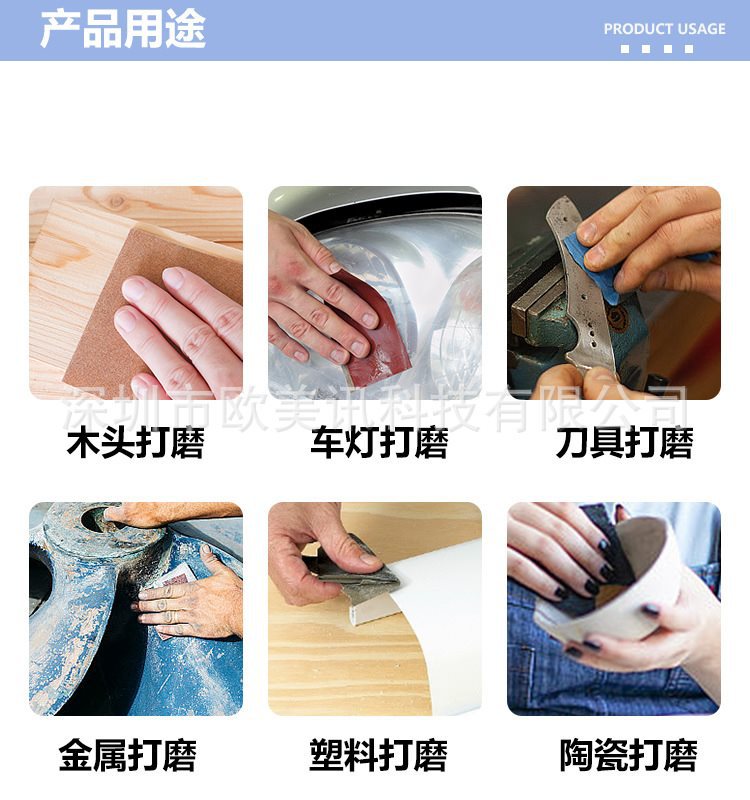 产品用途

PRODUCT USAGE

深圳市欧美讯科技有限公司

木头打磨

车灯打磨

刀具打磨

金属打磨

塑料打磨

陶瓷打磨