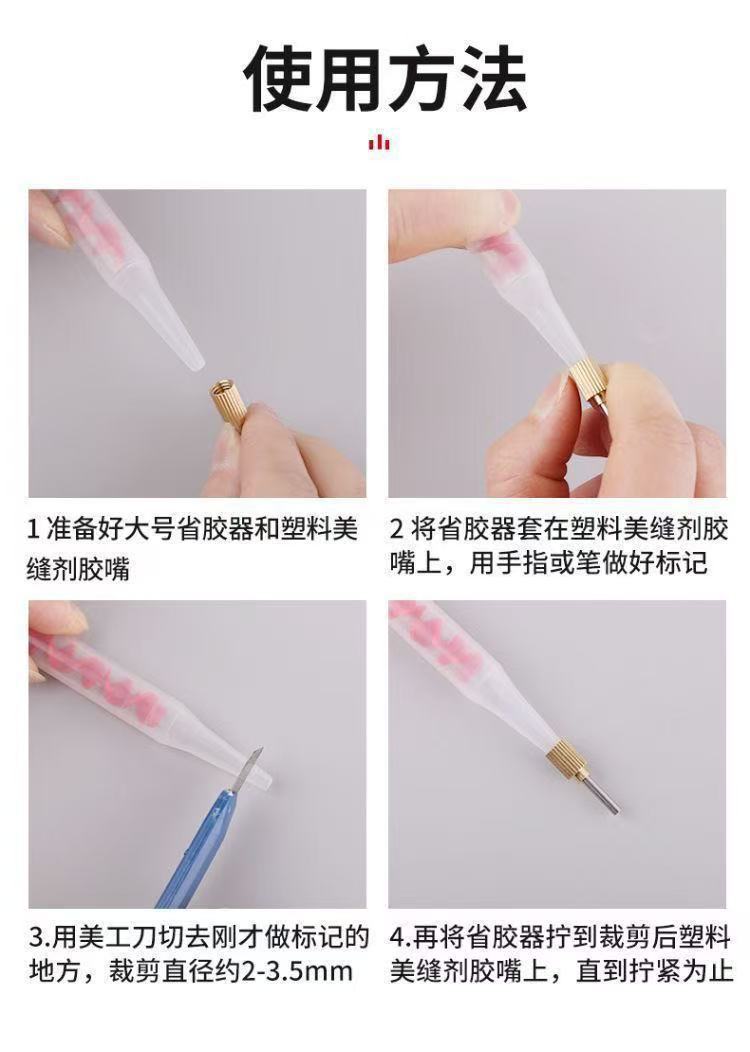 使用方法

1 准备好大号省胶器和塑料美缝剂胶嘴

2 将省胶器套在塑料美缝剂胶嘴上，用手指或笔做好标记

3.用美工刀切去刚才做标记的地方，裁剪直径约2-3.5mm

4.再将省胶器拧到裁剪后塑料美缝剂胶嘴上，直到拧紧为止