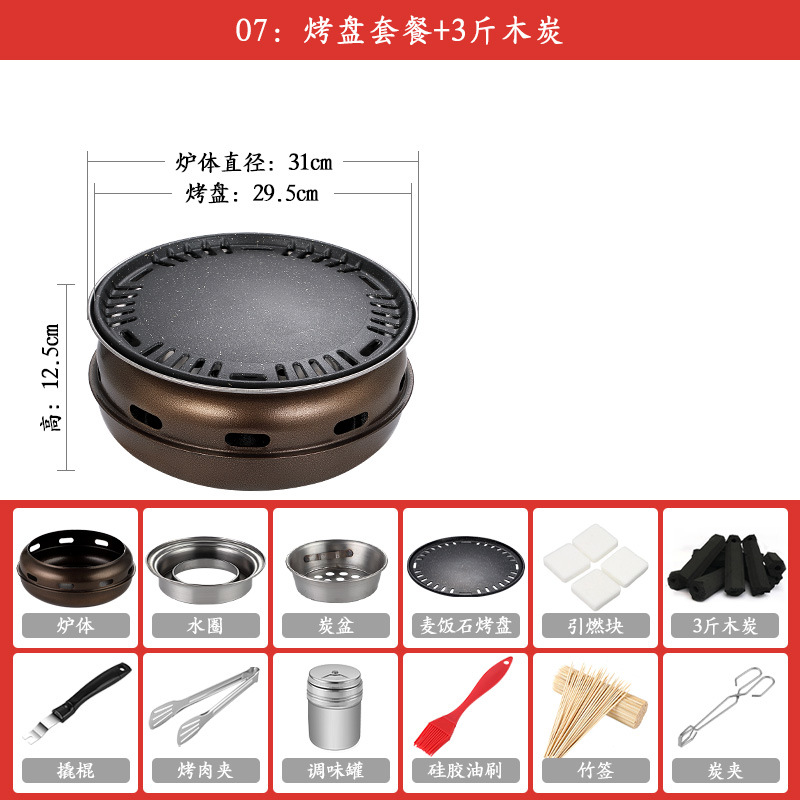 07：烤盘套餐+3斤木炭

炉体直径：31cm
烤盘：29.5cm
高：12.5cm

炉体
水圈
炭盆
麦饭石烤盘
引燃块
3斤木炭
撬棍
烤肉夹
调味罐
硅胶油刷
竹签
炭夹