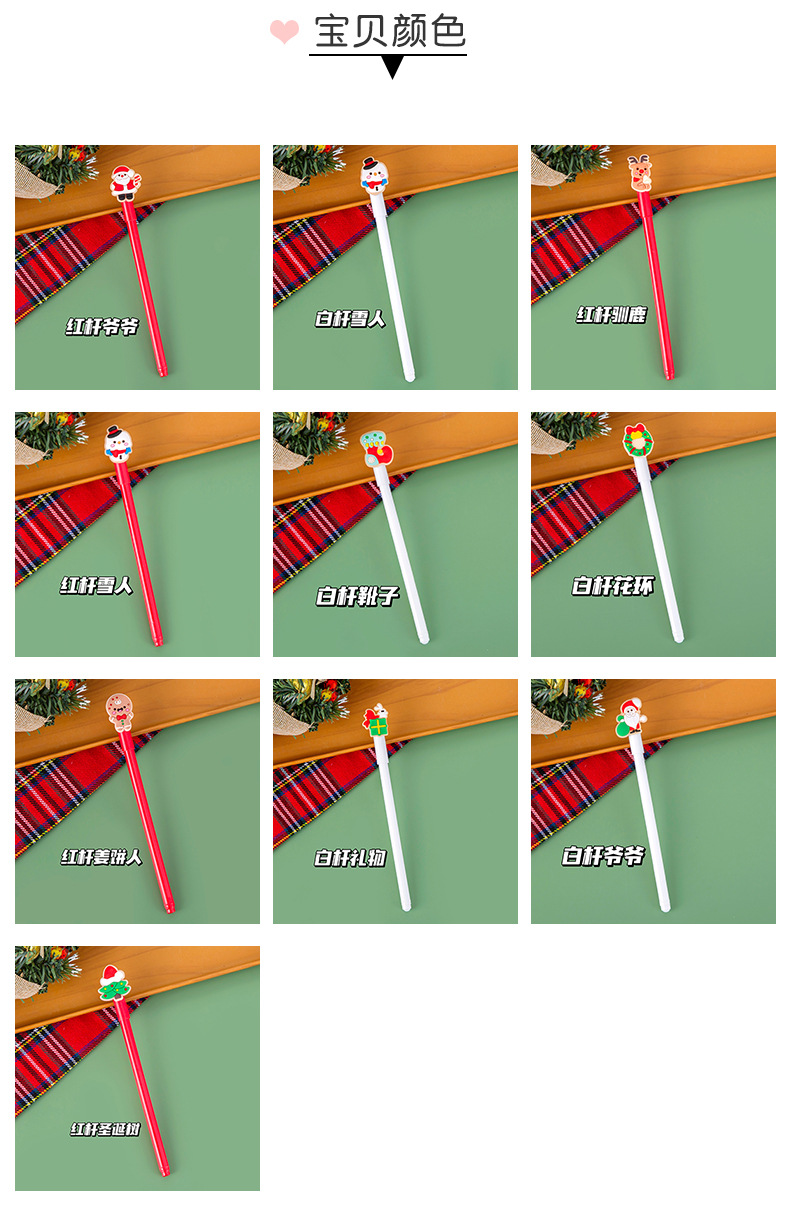 宝贝颜色

红杆爷爷

白杆雪人

红杆驯鹿

红杆雪人

白杆靴子

白杆花环

红杆姜饼人

白杆礼物

白杆爷爷

红杆圣诞树