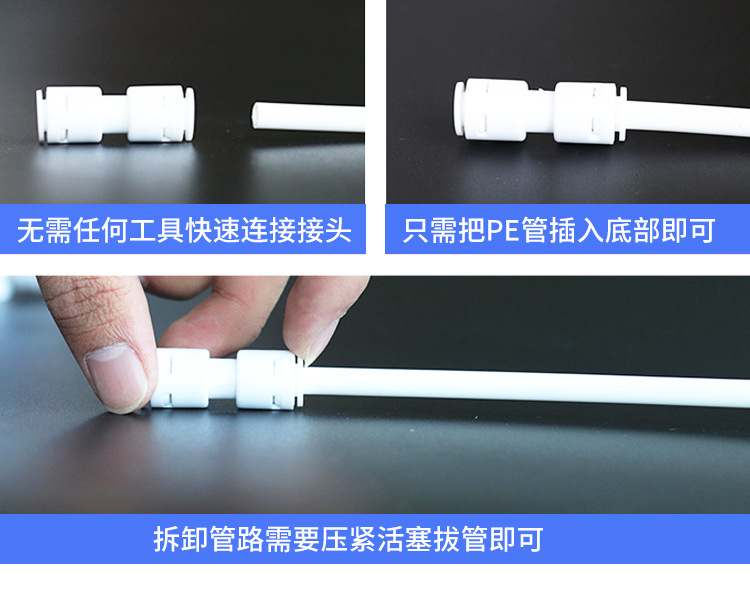 无需任何工具快速连接接头

只需把PE管插入底部即可

拆卸管路需要压紧活塞拔管即可