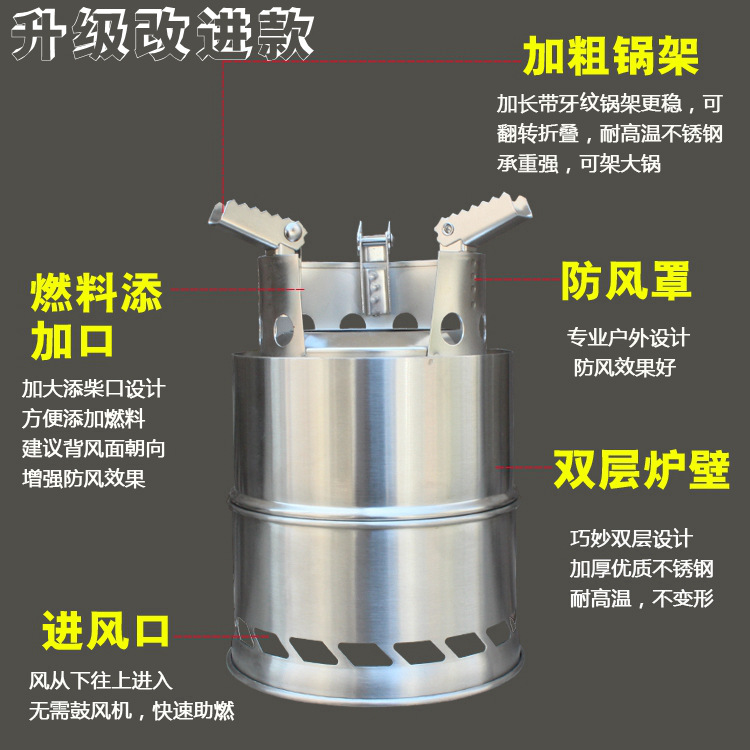 升级改进款

加粗锅架

加长带牙纹锅架更稳，可翻转折叠，耐高温不锈钢承重强，可架大锅

燃料添加口

加大添柴口设计
方便添加燃料
建议背风面朝向
增强防风效果

防风罩

专业户外设计
防风效果好

双层炉壁

巧妙双层设计
加厚优质不锈钢
耐高温，不变形

进风口

风从下往上进入
无需鼓风机，快速助燃