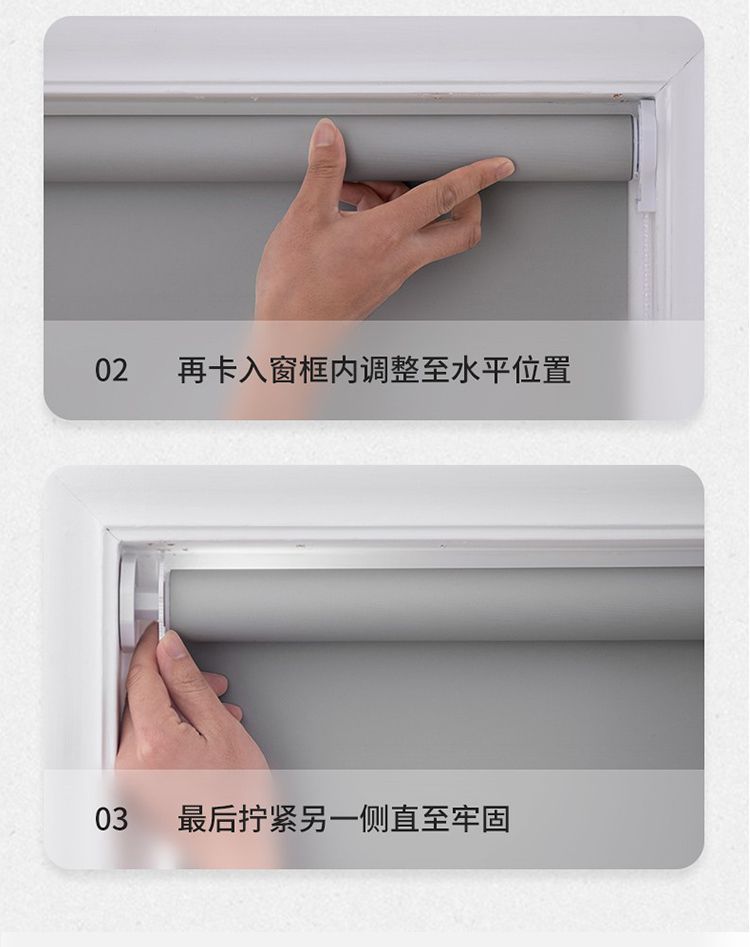 02 再卡入窗框内调整至水平位置

03 最后拧紧另一侧直至牢固