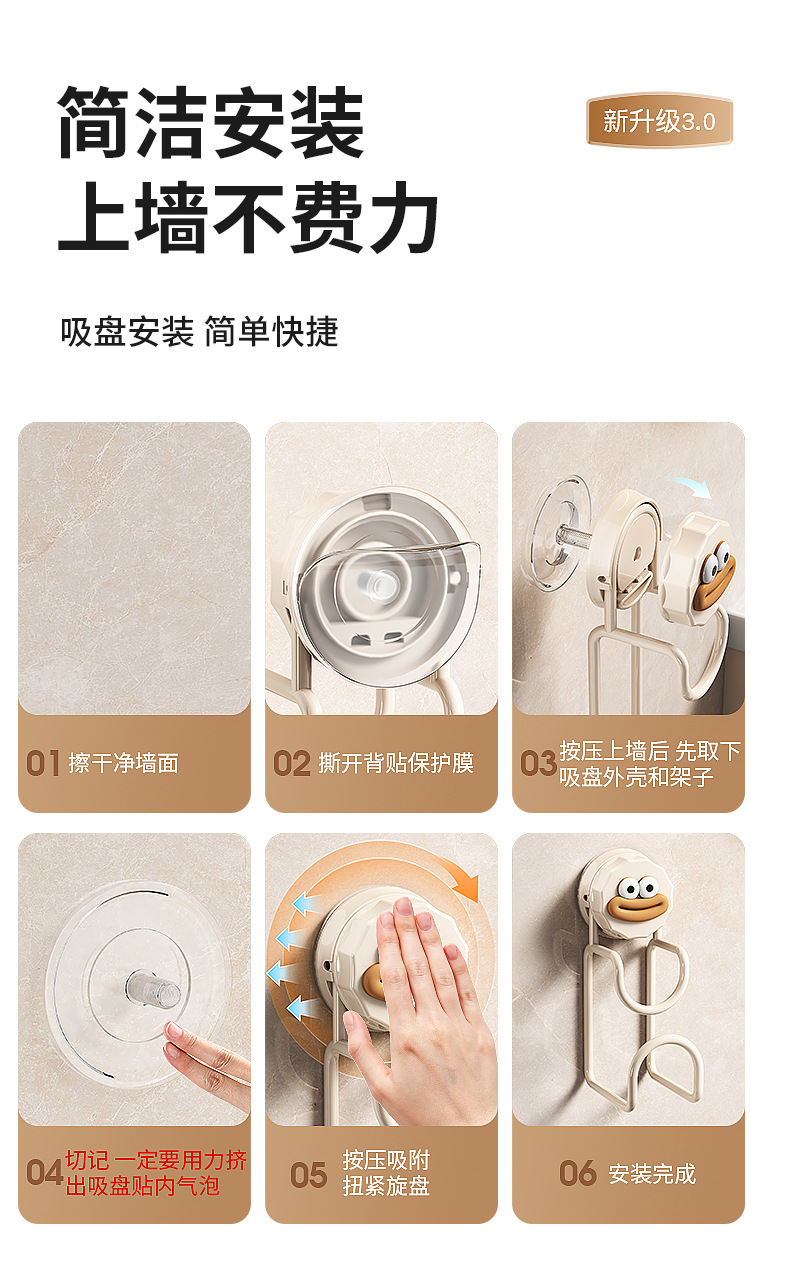 简洁安装
上墙不费力

新升级3.0

吸盘安装 简单快捷

01 擦干净墙面

02 撕开背贴保护膜

03 按压上墙后 先取下吸盘外壳和架子

04 切记 一定要用力挤出吸盘贴内气泡

05 按压吸附 扭紧旋盘

06 安装完成