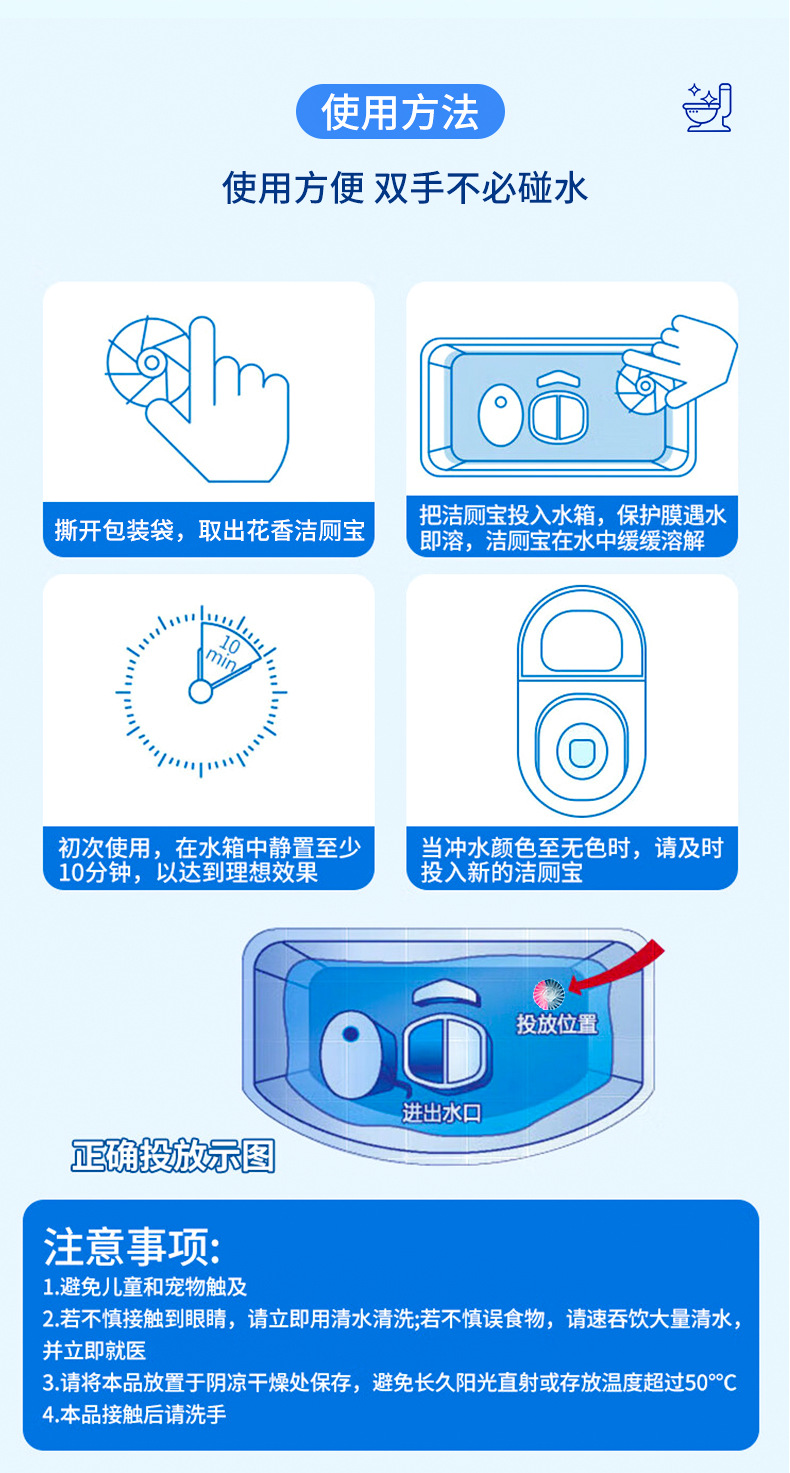 使用方法

使用方便 双手不必碰水

撕开包装袋，取出花香洁厕宝

把洁厕宝投入水箱，保护膜遇水即溶，洁厕宝在水中缓缓溶解

10 min

初次使用，在水箱中静置至少10分钟，以达到理想效果

当冲水颜色至无色时，请及时投入新的洁厕宝

投放位置

进出水口

正确投放示图

注意事项:
1.避免儿童和宠物触及
2.若不慎接触到眼睛，请立即用清水清洗;若不慎误食物，请速吞饮大量清水，并立即就医
3.请将本品放置于阴凉干燥处保存，避免长久阳光直射或存放温度超过50°C
4.本品接触后请洗手